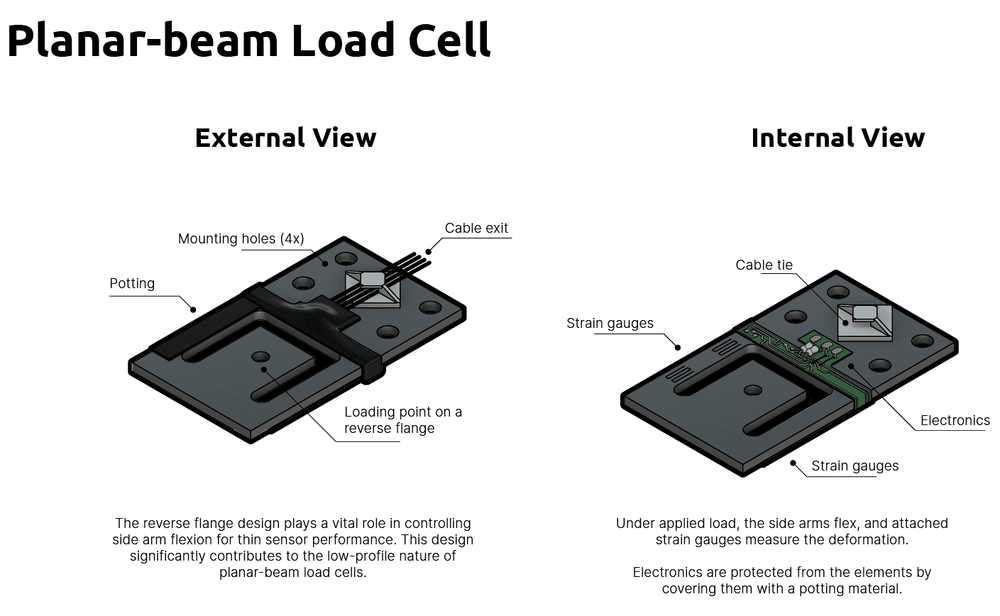 Planar-beam Load Cell

External View

Mounting holes (4x)

Cable exit

Potting

Loading point on a reverse flange

The reverse flange design plays a vital role in controlling side arm flexion for thin sensor performance. This design significantly contributes to the low-profile nature of planar-beam load cells.

Internal View

Cable tie

Strain gauges

Electronics

Strain gauges

Under applied load, the side arms flex, and attached strain gauges measure the deformation.

Electronics are protected from the elements by covering them with a potting material.