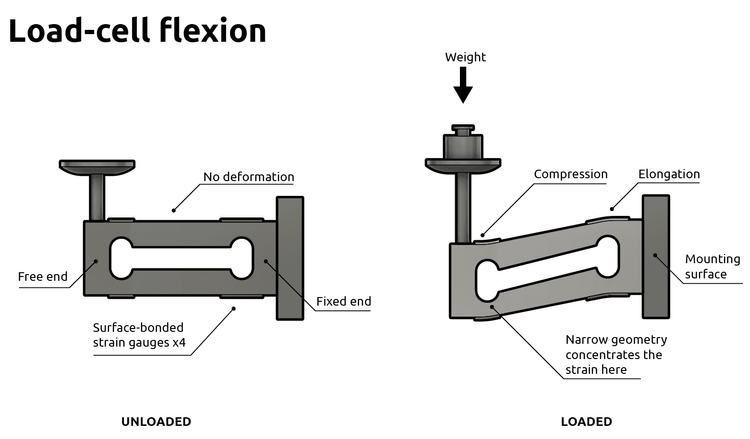 Load-cell flexion

No deformation

Free end

Fixed end

Surface-bonded strain gauges x4

UNLOADED

Weight

Compression

Elongation

Mounting surface

Narrow geometry concentrates the strain here

LOADED