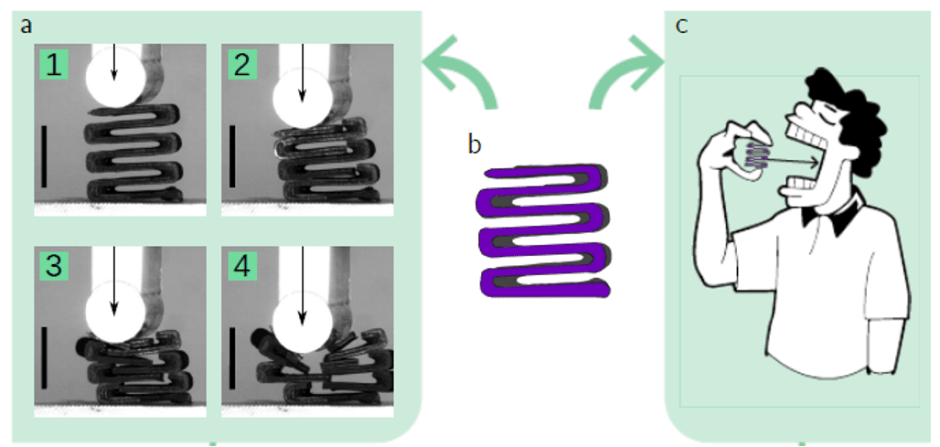 a
1
2
3
4
b
c