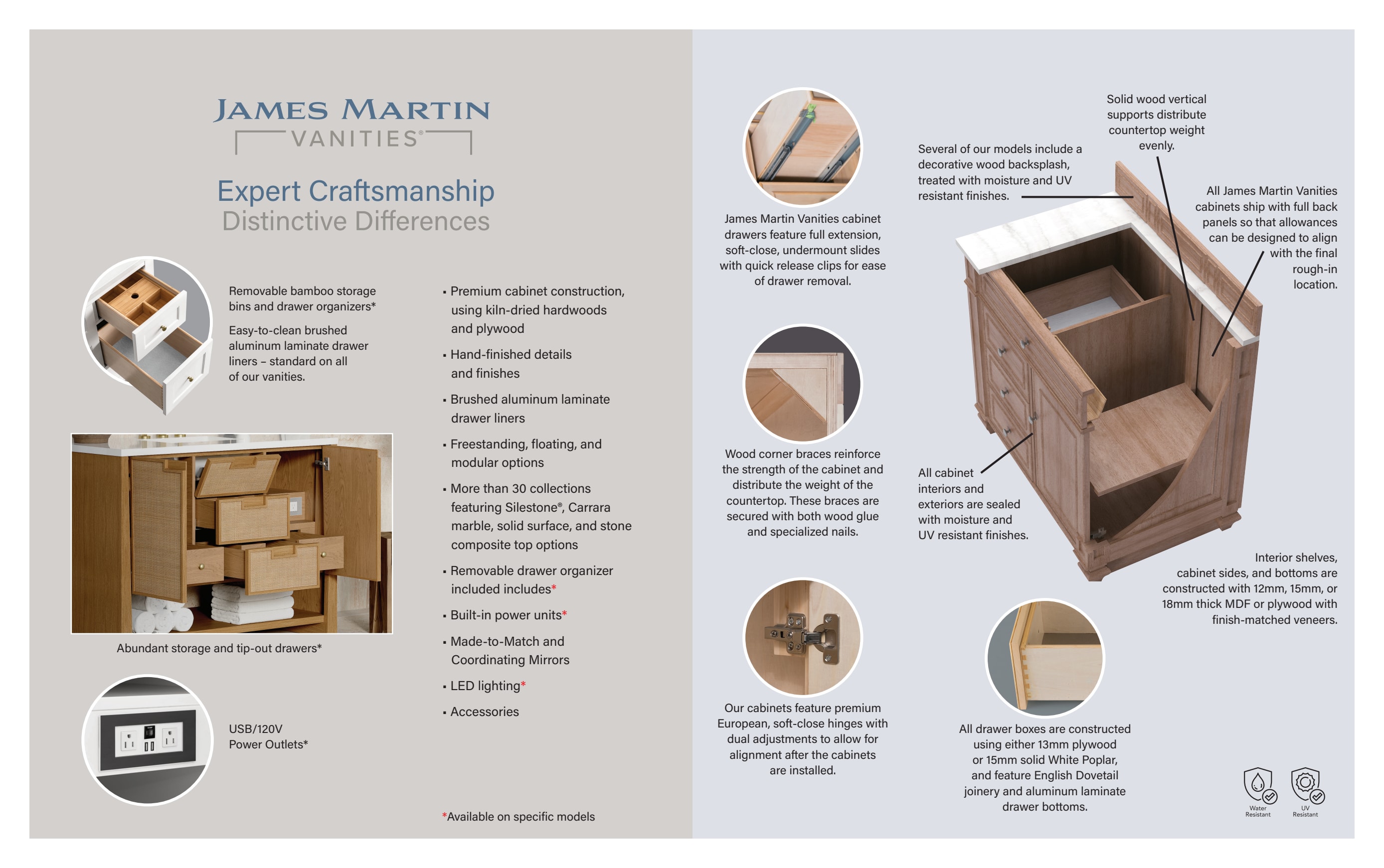 JAMES MARTIN
VANITIES®

Expert Craftsmanship
Distinctive Differences

Removable bamboo storage bins and drawer organizers*

Easy-to-clean brushed aluminum laminate drawer liners – standard on all of our vanities.

Abundant storage and tip-out drawers*

USB/120V Power Outlets*

▪ Premium cabinet construction, using kiln-dried hardwoods and plywood

▪ Hand-finished details and finishes

▪ Brushed aluminum laminate drawer liners

▪ Freestanding, floating, and modular options

▪ More than 30 collections featuring Silestone®, Carrara marble, solid surface, and stone composite top options

▪ Removable drawer organizer included includes*

▪ Built-in power units*

▪ Made-to-Match and Coordinating Mirrors

▪ LED lighting*

▪ Accessories

*Available on specific models

James Martin Vanities cabinet drawers feature full extension, soft-close, undermount slides with quick release clips for ease of drawer removal.

Wood corner braces reinforce the strength of the cabinet and distribute the weight of the countertop. These braces are secured with both wood glue and specialized nails.

Our cabinets feature premium European, soft-close hinges with dual adjustments to allow for alignment after the cabinets are installed.

Several of our models include a decorative wood backsplash, treated with moisture and UV resistant finishes.

Solid wood vertical supports distribute countertop weight evenly.

All James Martin Vanities cabinets ship with full back panels so that allowances can be designed to align with the final rough-in location.

All cabinet interiors and exteriors are sealed with moisture and UV resistant finishes.

Interior shelves, cabinet sides, and bottoms are constructed with 12mm, 15mm, or 18mm thick MDF or plywood with finish-matched veneers.

All drawer boxes are constructed using either 13mm plywood or 15mm solid White Poplar, and feature English Dovetail joinery and aluminum laminate drawer bottoms.

Water Resistant

UV Resistant