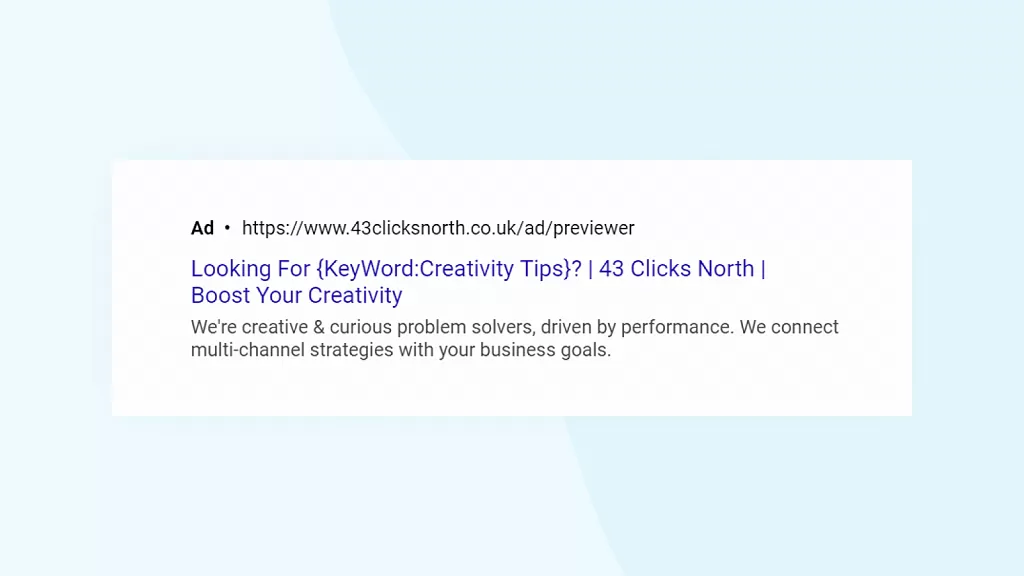 Ad • https://www.43clicksnorth.co.uk/ad/previewer

Looking For {KeyWord:Creativity Tips}? | 43 Clicks North | Boost Your Creativity

We're creative & curious problem solvers, driven by performance. We connect multi-channel strategies with your business goals.