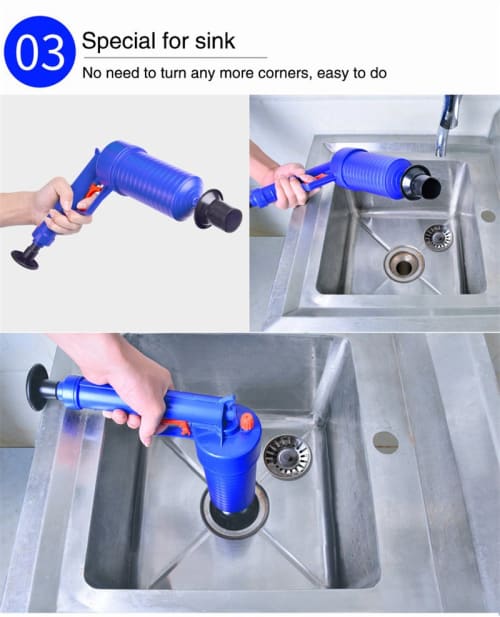 03

Special for sink

No need to turn any more corners, easy to do