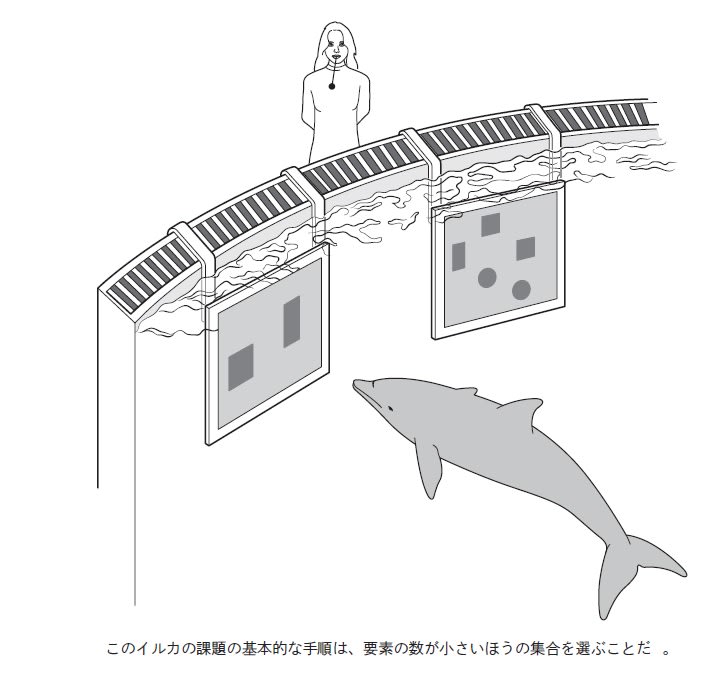 このイルカの課題の基本的な手順は、要素の数が小さいほうの集合を選ぶことだ 。