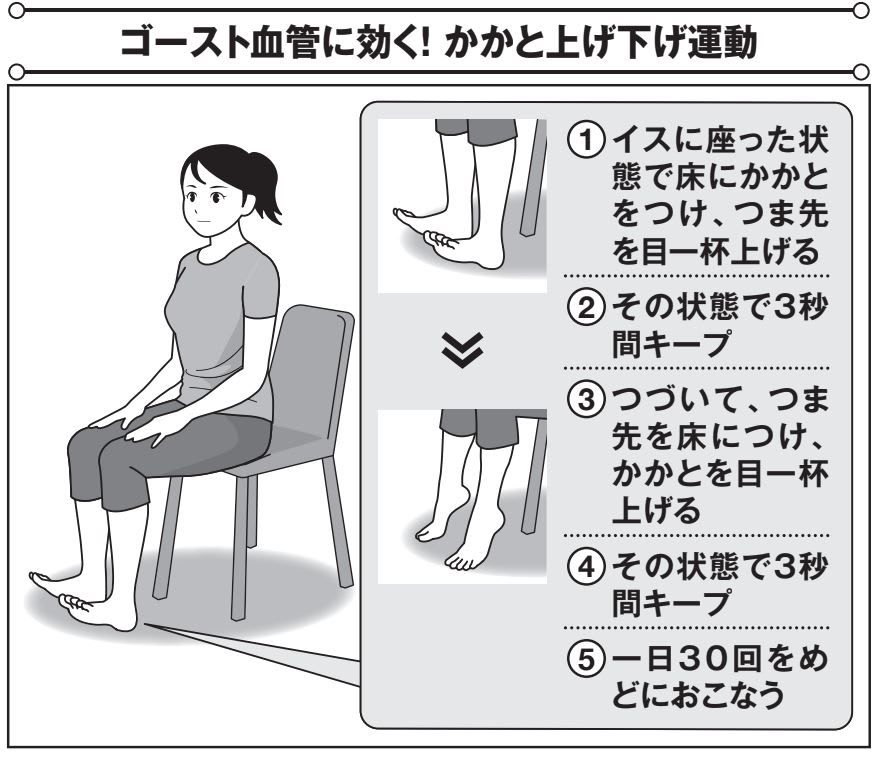 ゴースト血管に効く! かかと上げ下げ運動

①イスに座った状態で床にかかとをつけ、つま先を目一杯上げる

②その状態で3秒間キープ

③つづいて、つま先を床につけ、かかとを目一杯上げる

④その状態で3秒間キープ

⑤一日30回をめどにおこなう