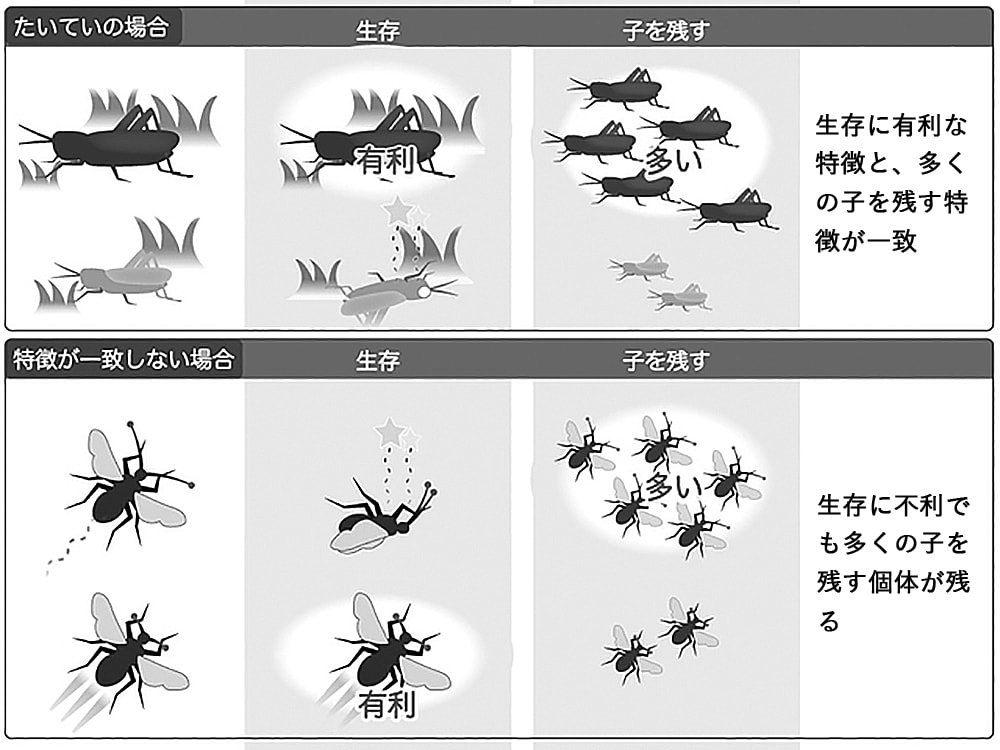 たいていの場合

生存

子を残す

有利

多い

生存に有利な特徴と、多くの子を残す特徴が一致

特徴が一致しない場合

生存

子を残す

多い

有利

生存に不利でも多くの子を残す個体が残る