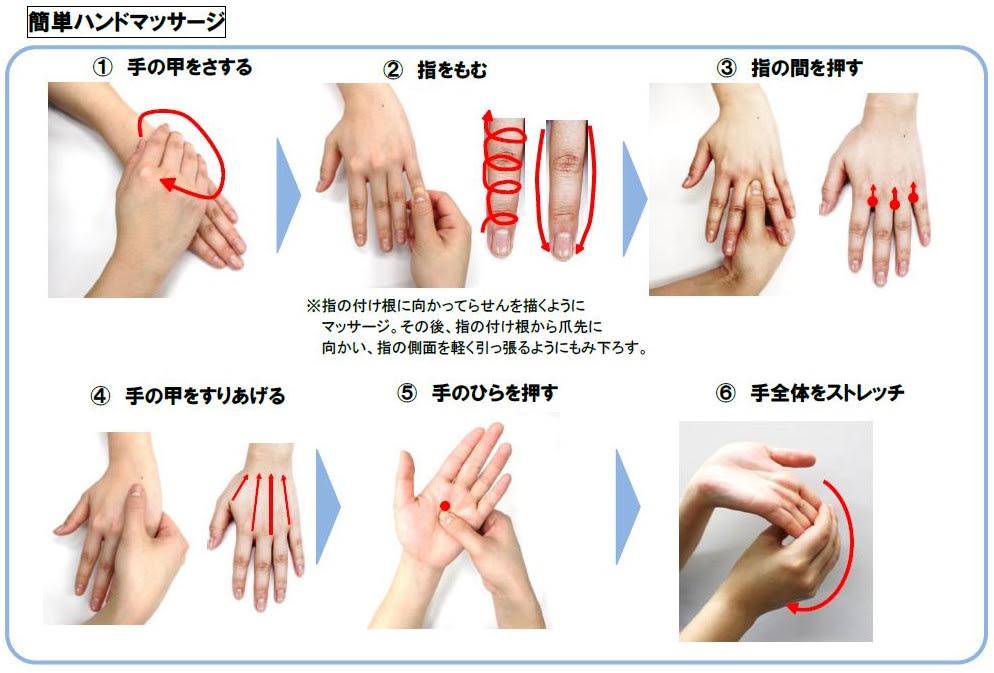 簡単ハンドマッサージ

① 手の甲をさする

② 指をもむ

③ 指の間を押す

※指の付け根に向かってらせんを描くようにマッサージ。その後、指の付け根から爪先に向かい、指の側面を軽く引っ張るようにもみ下ろす。

④ 手の甲をすりあげる

⑤ 手のひらを押す

⑥ 手全体をストレッチ