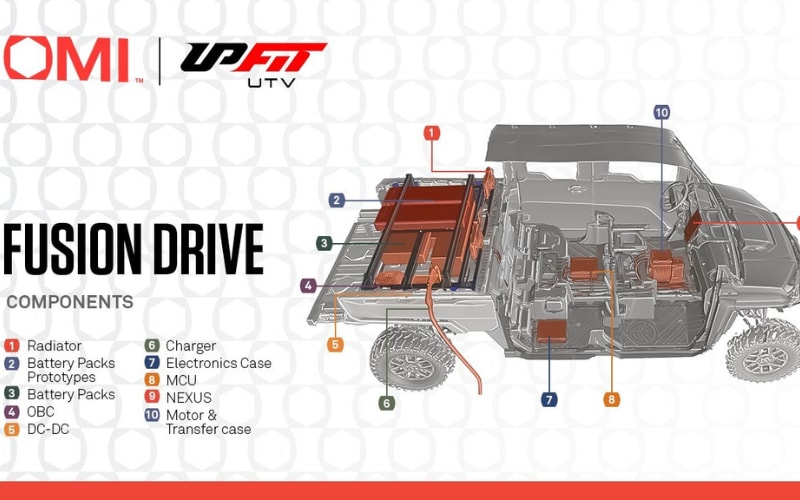 OMI™ | UPFIT UTV

FUSION DRIVE

COMPONENTS

1 Radiator
2 Battery Packs Prototypes
3 Battery Packs
4 OBC
5 DC-DC
6 Charger
7 Electronics Case
8 MCU
9 NEXUS
10 Motor & Transfer case

1
2
3
4
5
6
7
8
10