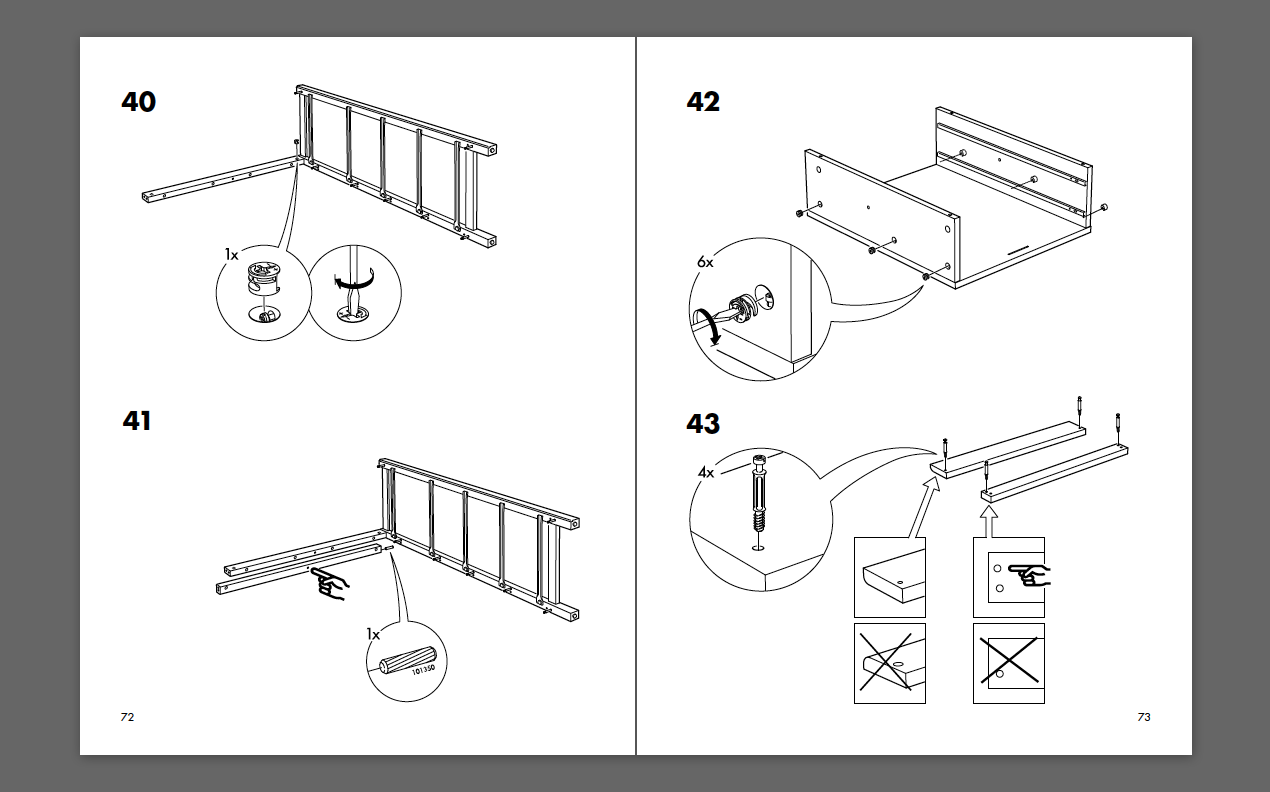 40

1x

41

1x

101350

72

42

6x

43

4x

73