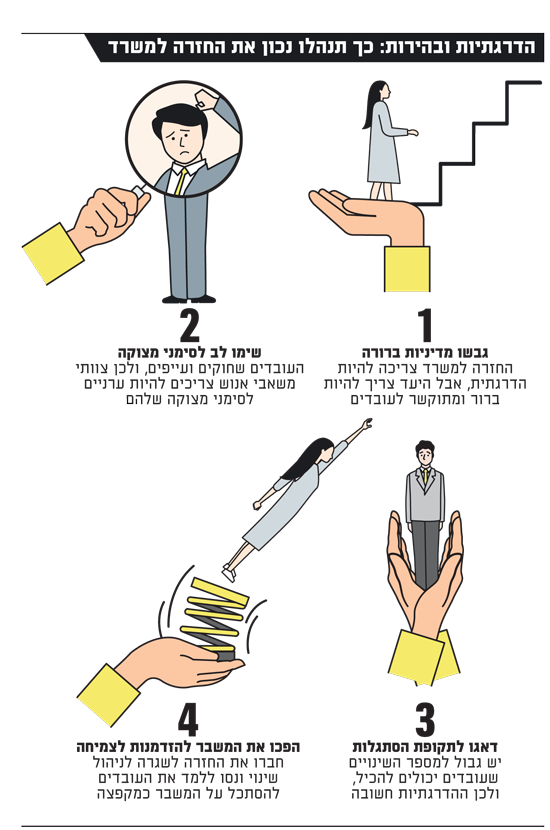 הדרגתיות ובהירות: כך תנהלו נכון את החזרה למשרד

1
גבשו מדיניות ברורה
החזרה למשרד צריכה להיות הדרגתית, אבל היעד צריך להיות ברור ומתוקשר לעובדים

2
שימו לב לסימני מצוקה
העובדים שחוקים ועייפים, ולכן צוותי משאבי אנוש צריכים להיות ערניים לסימני מצוקה שלהם

3
דאגו לתקופת הסתגלות
יש גבול למספר השינויים שעובדים יכולים להכיל, ולכן ההדרגתיות חשובה

4
הפכו את המשבר להזדמנות לצמיחה
חברו את החזרה לשגרה לניהול שינוי ונסו ללמד את העובדים להסתכל על המשבר כמקפצה