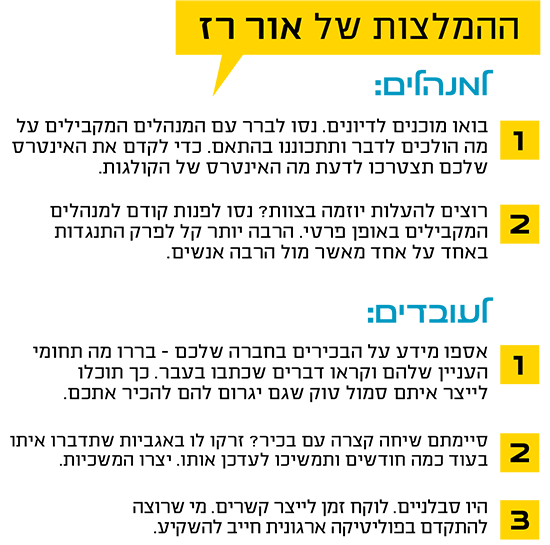 ההמלצות של אור רז

למנהלים:

1
בואו מוכנים לדיונים. נסו לברר עם המנהלים המקבילים על מה הולכים לדבר ותתכוננו בהתאם. כדי לקדם את האינטרס שלכם תצטרכו לדעת מה האינטרס של הקולגות.

2
רוצים להעלות יוזמה בצוות? נסו לפנות קודם למנהלים המקבילים באופן פרטי. הרבה יותר קל לפרק התנגדות באחד על אחד מאשר מול הרבה אנשים.

לעובדים:

1
אספו מידע על הבכירים בחברה שלכם - בררו מה תחומי העניין שלהם וקראו דברים שכתבו בעבר. כך תוכלו לייצר איתם סמול טוק שגם יגרום להם להכיר אתכם.

2
סיימתם שיחה קצרה עם בכיר? זרקו לו באגביות שתדברו איתו בעוד כמה חודשים ותמשיכו לעדכן אותו. יצרו המשכיות.

3
היו סבלניים. לוקח זמן לייצר קשרים. מי שרוצה להתקדם בפוליטיקה ארגונית חייב להשקיע.