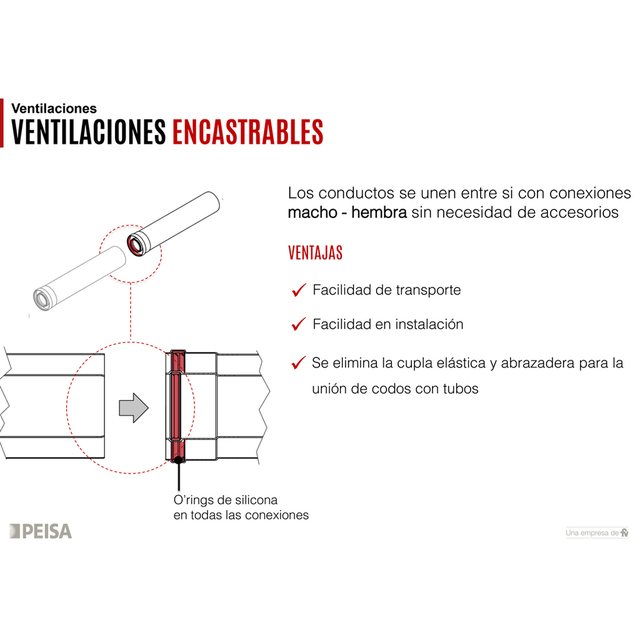 Ventilaciones
VENTILACIONES ENCASTRABLES

Los conductos se unen entre si con conexiones macho - hembra sin necesidad de accesorios

VENTAJAS

✓ Facilidad de transporte

✓ Facilidad en instalación

✓ Se elimina la cupla elástica y abrazadera para la unión de codos con tubos

O'rings de silicona en todas las conexiones

PEISA

Una empresa de fv