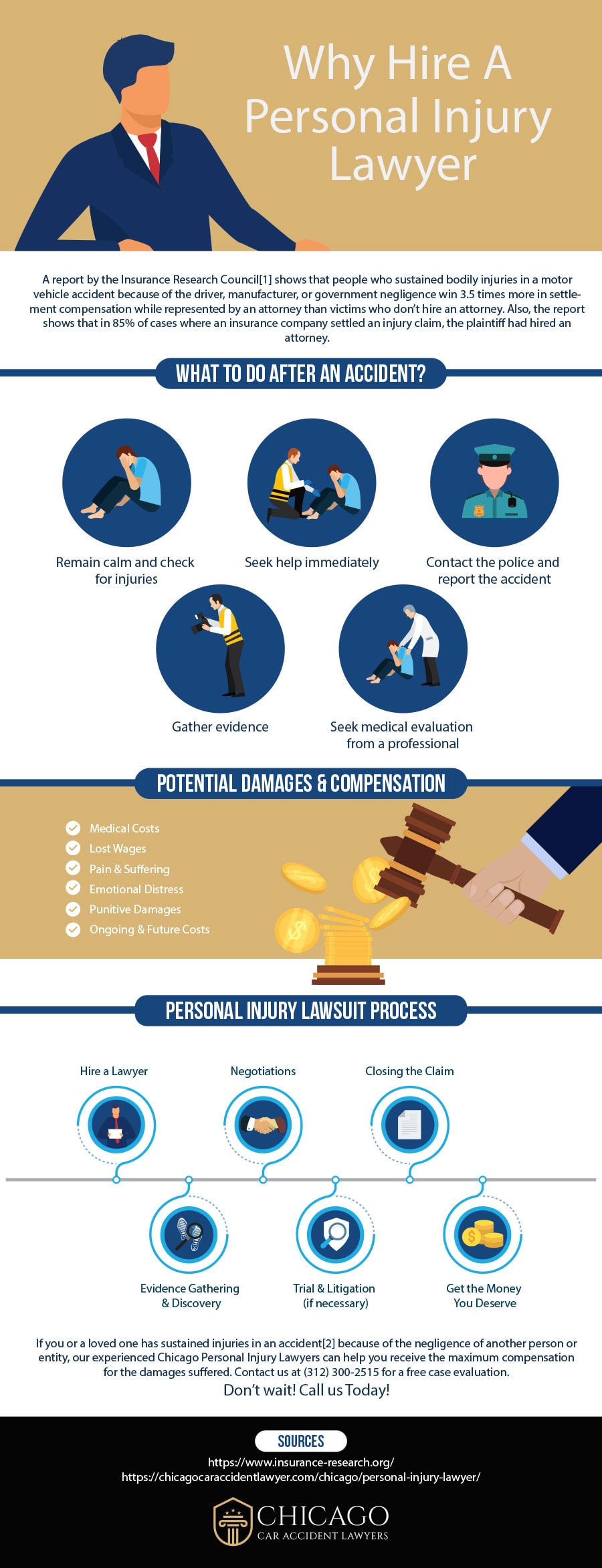 Why Hire A Personal Injury Lawyer

A report by the Insurance Research Council[1] shows that people who sustained bodily injuries in a motor vehicle accident because of the driver, manufacturer, or government negligence win 3.5 times more in settlement compensation while represented by an attorney than victims who don't hire an attorney. Also, the report shows that in 85% of cases where an insurance company settled an injury claim, the plaintiff had hired an attorney.

WHAT TO DO AFTER AN ACCIDENT?

Remain calm and check for injuries

Seek help immediately

Contact the police and report the accident

Gather evidence

Seek medical evaluation from a professional

POTENTIAL DAMAGES & COMPENSATION

Medical Costs
Lost Wages
Pain & Suffering
Emotional Distress
Punitive Damages
Ongoing & Future Costs

PERSONAL INJURY LAWSUIT PROCESS

Hire a Lawyer

Negotiations

Closing the Claim

Evidence Gathering & Discovery

Trial & Litigation (if necessary)

Get the Money You Deserve

If you or a loved one has sustained injuries in an accident[2] because of the negligence of another person or entity, our experienced Chicago Personal Injury Lawyers can help you receive the maximum compensation for the damages suffered. Contact us at (312) 300-2515 for a free case evaluation.

Don't wait! Call us Today!

SOURCES

https://www.insurance-research.org/
https://chicagocaraccidentlawyer.com/chicago/personal-injury-lawyer/

CHICAGO
CAR ACCIDENT LAWYERS