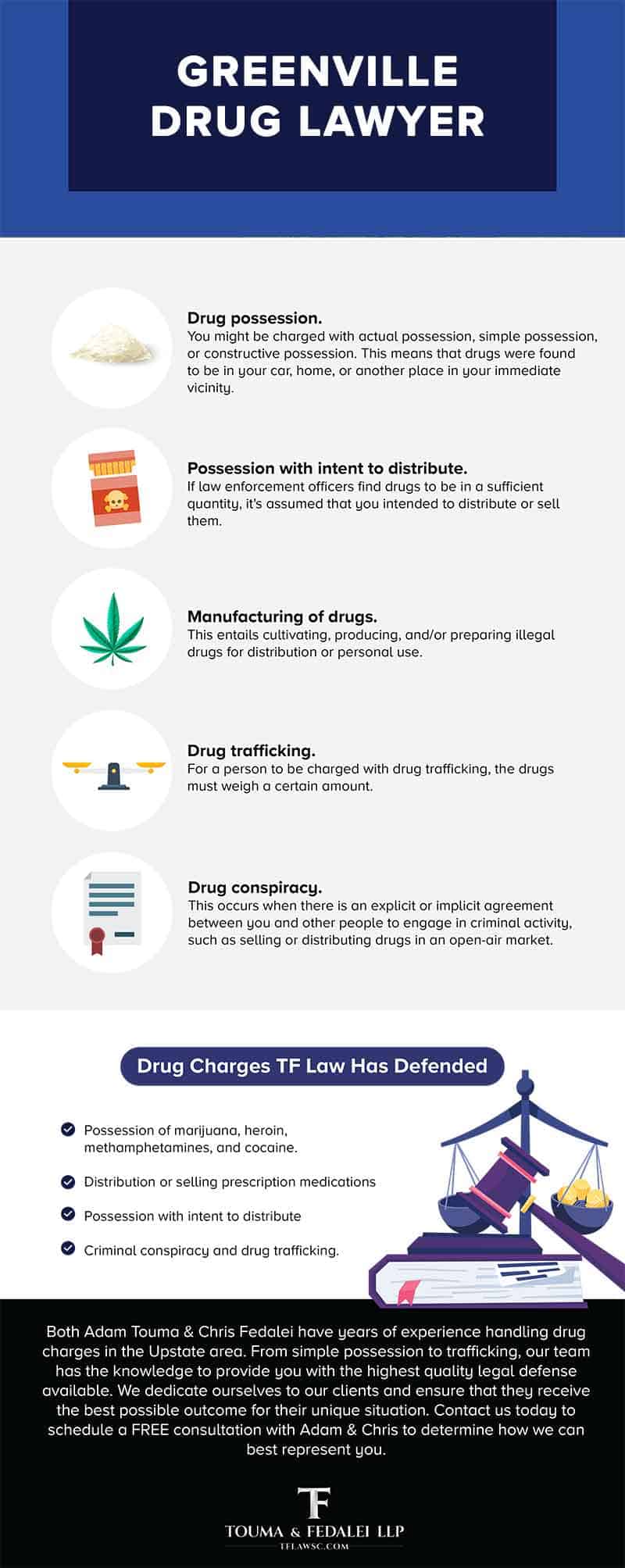 GREENVILLE DRUG LAWYER

Drug possession.
You might be charged with actual possession, simple possession, or constructive possession. This means that drugs were found to be in your car, home, or another place in your immediate vicinity.

Possession with intent to distribute.
If law enforcement officers find drugs to be in a sufficient quantity, it's assumed that you intended to distribute or sell them.

Manufacturing of drugs.
This entails cultivating, producing, and/or preparing illegal drugs for distribution or personal use.

Drug trafficking.
For a person to be charged with drug trafficking, the drugs must weigh a certain amount.

Drug conspiracy.
This occurs when there is an explicit or implicit agreement between you and other people to engage in criminal activity, such as selling or distributing drugs in an open-air market.

Drug Charges TF Law Has Defended

Possession of marijuana, heroin, methamphetamines, and cocaine.

Distribution or selling prescription medications

Possession with intent to distribute

Criminal conspiracy and drug trafficking.

Both Adam Touma & Chris Fedalei have years of experience handling drug charges in the Upstate area. From simple possession to trafficking, our team has the knowledge to provide you with the highest quality legal defense available. We dedicate ourselves to our clients and ensure that they receive the best possible outcome for their unique situation. Contact us today to schedule a FREE consultation with Adam & Chris to determine how we can best represent you.

TF
TOUMA & FEDALEI LLP
TFLAWSC.COM