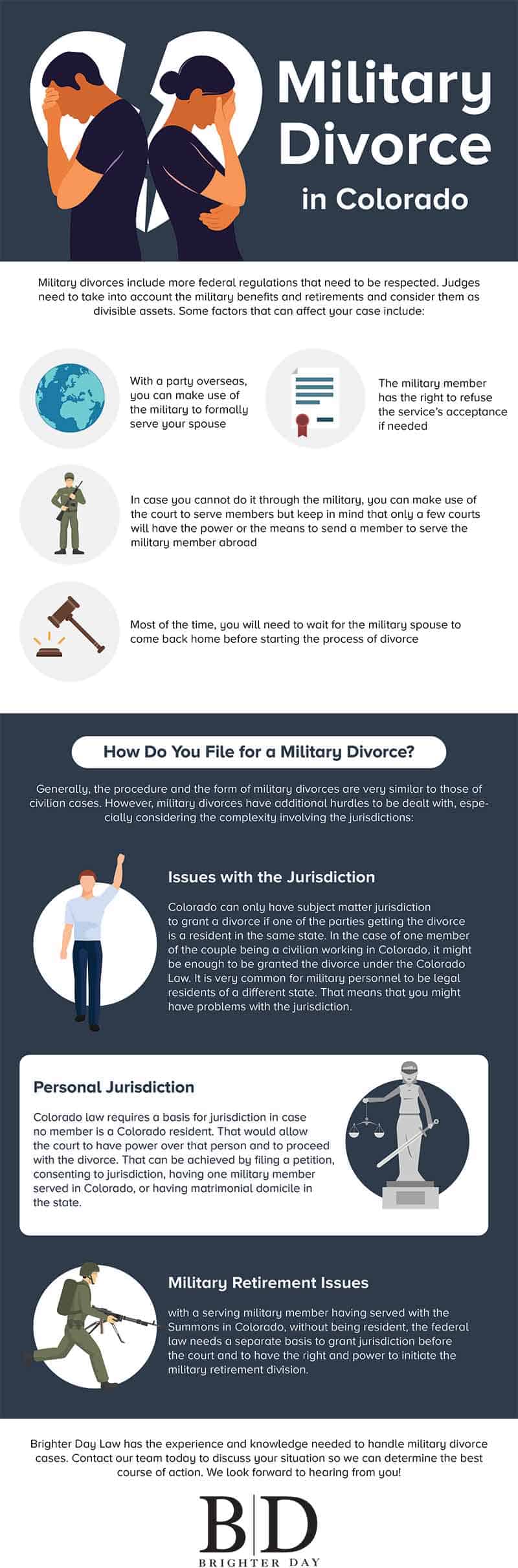 Military Divorce in Colorado

Military divorces include more federal regulations that need to be respected. Judges need to take into account the military benefits and retirements and consider them as divisible assets. Some factors that can affect your case include:

With a party overseas, you can make use of the military to formally serve your spouse

The military member has the right to refuse the service's acceptance if needed

In case you cannot do it through the military, you can make use of the court to serve members but keep in mind that only a few courts will have the power or the means to send a member to serve the military member abroad

Most of the time, you will need to wait for the military spouse to come back home before starting the process of divorce

How Do You File for a Military Divorce?

Generally, the procedure and the form of military divorces are very similar to those of civilian cases. However, military divorces have additional hurdles to be dealt with, especially considering the complexity involving the jurisdictions:

Issues with the Jurisdiction

Colorado can only have subject matter jurisdiction to grant a divorce if one of the parties getting the divorce is a resident in the same state. In the case of one member of the couple being a civilian working in Colorado, it might be enough to be granted the divorce under the Colorado Law. It is very common for military personnel to be legal residents of a different state. That means that you might have problems with the jurisdiction.

Personal Jurisdiction

Colorado law requires a basis for jurisdiction in case no member is a Colorado resident. That would allow the court to have power over that person and to proceed with the divorce. That can be achieved by filing a petition, consenting to jurisdiction, having one military member served in Colorado, or having matrimonial domicile in the state.

Military Retirement Issues

with a serving military member having served with the Summons in Colorado, without being resident, the federal law needs a separate basis to grant jurisdiction before the court and to have the right and power to initiate the military retirement division.

Brighter Day Law has the experience and knowledge needed to handle military divorce cases. Contact our team today to discuss your situation so we can determine the best course of action. We look forward to hearing from you!

B|D
BRIGHTER DAY