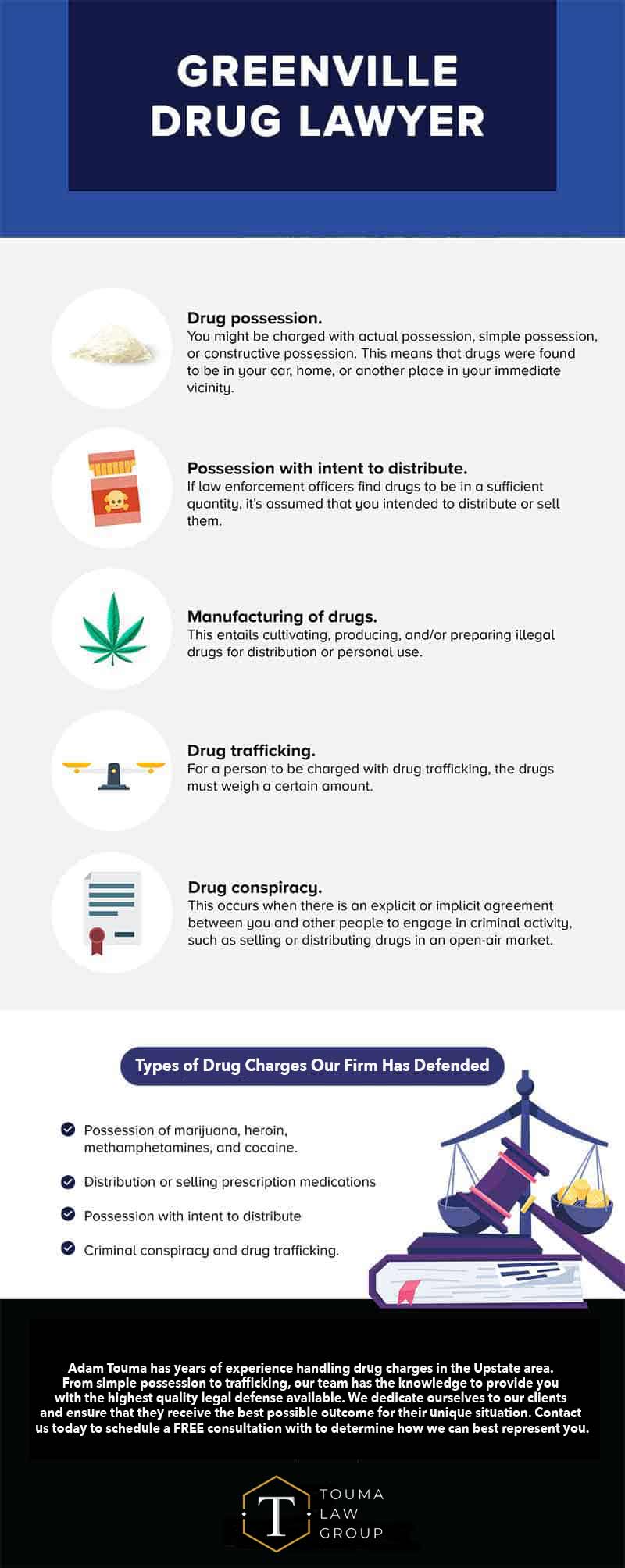 GREENVILLE DRUG LAWYER

Drug possession.
You might be charged with actual possession, simple possession, or constructive possession. This means that drugs were found to be in your car, home, or another place in your immediate vicinity.

Possession with intent to distribute.
If law enforcement officers find drugs to be in a sufficient quantity, it's assumed that you intended to distribute or sell them.

Manufacturing of drugs.
This entails cultivating, producing, and/or preparing illegal drugs for distribution or personal use.

Drug trafficking.
For a person to be charged with drug trafficking, the drugs must weigh a certain amount.

Drug conspiracy.
This occurs when there is an explicit or implicit agreement between you and other people to engage in criminal activity, such as selling or distributing drugs in an open-air market.

Types of Drug Charges Our Firm Has Defended

Possession of marijuana, heroin, methamphetamines, and cocaine.

Distribution or selling prescription medications

Possession with intent to distribute

Criminal conspiracy and drug trafficking.

Adam Touma has years of experience handling drug charges in the Upstate area. From simple possession to trafficking, our team has the knowledge to provide you with the highest quality legal defense available. We dedicate ourselves to our clients and ensure that they receive the best possible outcome for their unique situation. Contact us today to schedule a FREE consultation with to determine how we can best represent you.

T TOUMA LAW GROUP