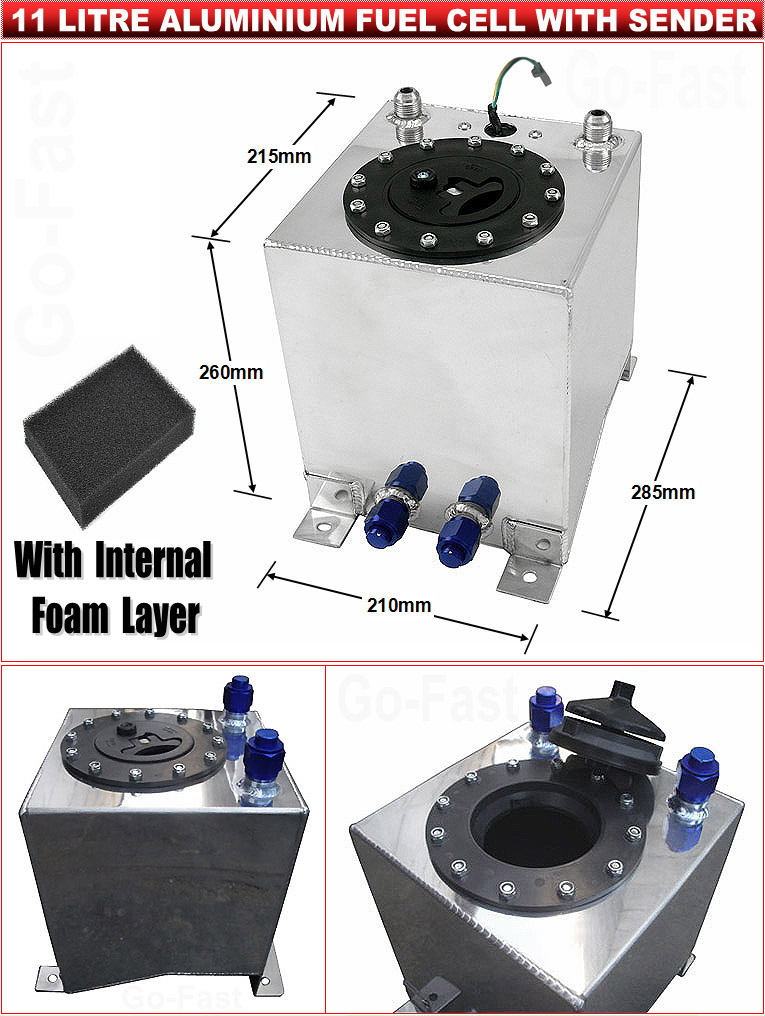 11 LITRE ALUMINIUM FUEL CELL WITH SENDER

Go-Fast

Go-Fast

215mm

260mm

285mm

210mm

With Internal Foam Layer

Go-Fast

Go-Fast