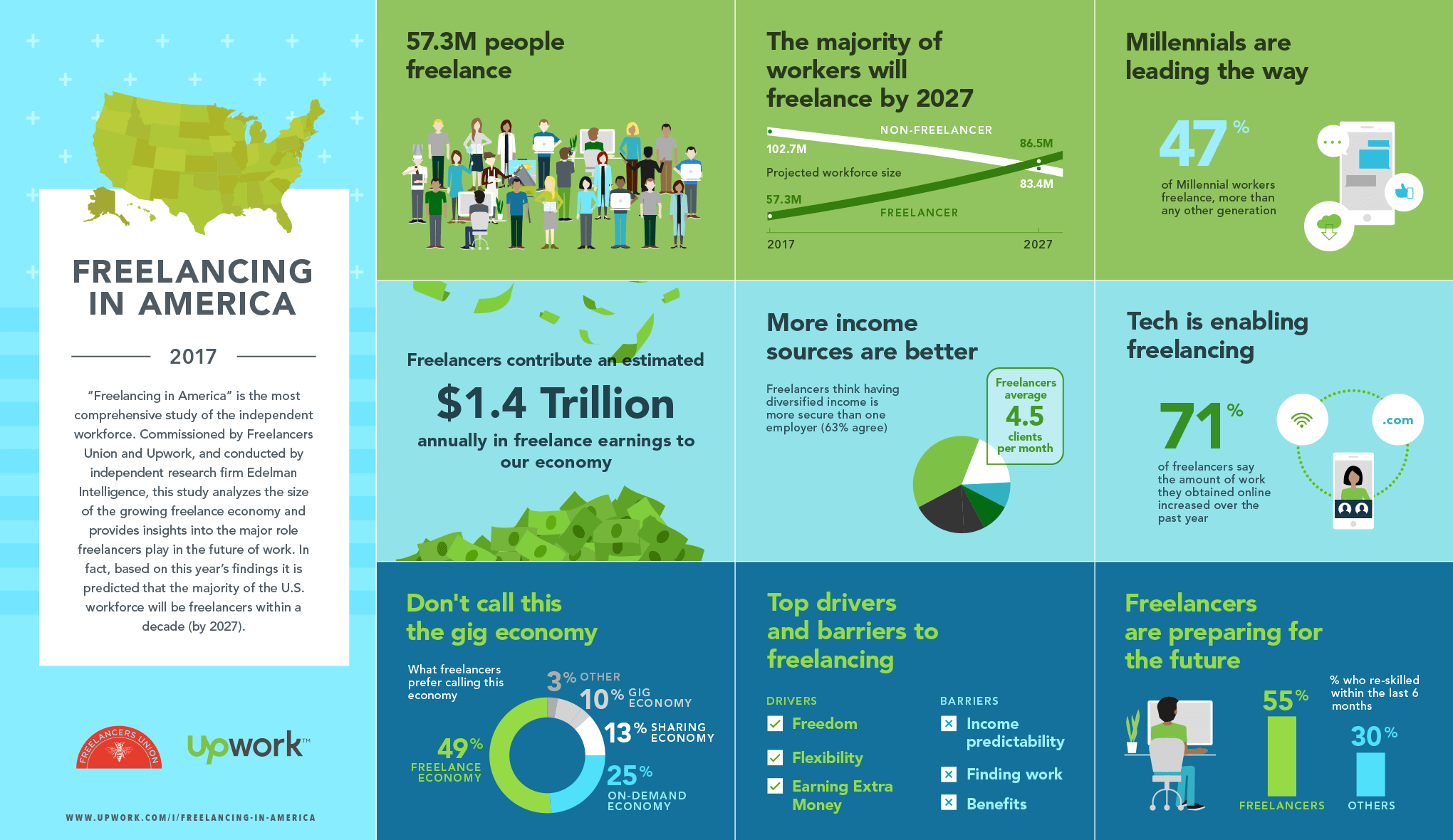 FREELANCING IN AMERICA

2017

"Freelancing in America" is the most comprehensive study of the independent workforce. Commissioned by Freelancers Union and Upwork, and conducted by independent research firm Edelman Intelligence, this study analyzes the size of the growing freelance economy and provides insights into the major role freelancers play in the future of work. In fact, based on this year's findings it is predicted that the majority of the U.S. workforce will be freelancers within a decade (by 2027).

FREELANCERS UNION

upwork™

WWW.UPWORK.COM/I/FREELANCING-IN-AMERICA

57.3M people freelance

The majority of workers will freelance by 2027

NON-FREELANCER
102.7M
86.5M
Projected workforce size
83.4M
57.3M
FREELANCER
2017
2027

Millennials are leading the way

47%

of Millennial workers freelance, more than any other generation

Freelancers contribute an estimated

$1.4 Trillion

annually in freelance earnings to our economy

More income sources are better

Freelancers think having diversified income is more secure than one employer (63% agree)

Freelancers average 4.5 clients per month

Tech is enabling freelancing

71%

of freelancers say the amount of work they obtained online increased over the past year

.com

Don't call this the gig economy

What freelancers prefer calling this economy

3% OTHER
10% GIG ECONOMY
13% SHARING ECONOMY
25% ON-DEMAND ECONOMY
49% FREELANCE ECONOMY

Top drivers and barriers to freelancing

DRIVERS
Freedom
Flexibility
Earning Extra Money

BARRIERS
Income predictability
Finding work
Benefits

Freelancers are preparing for the future

% who re-skilled within the last 6 months

55%
FREELANCERS
30%
OTHERS