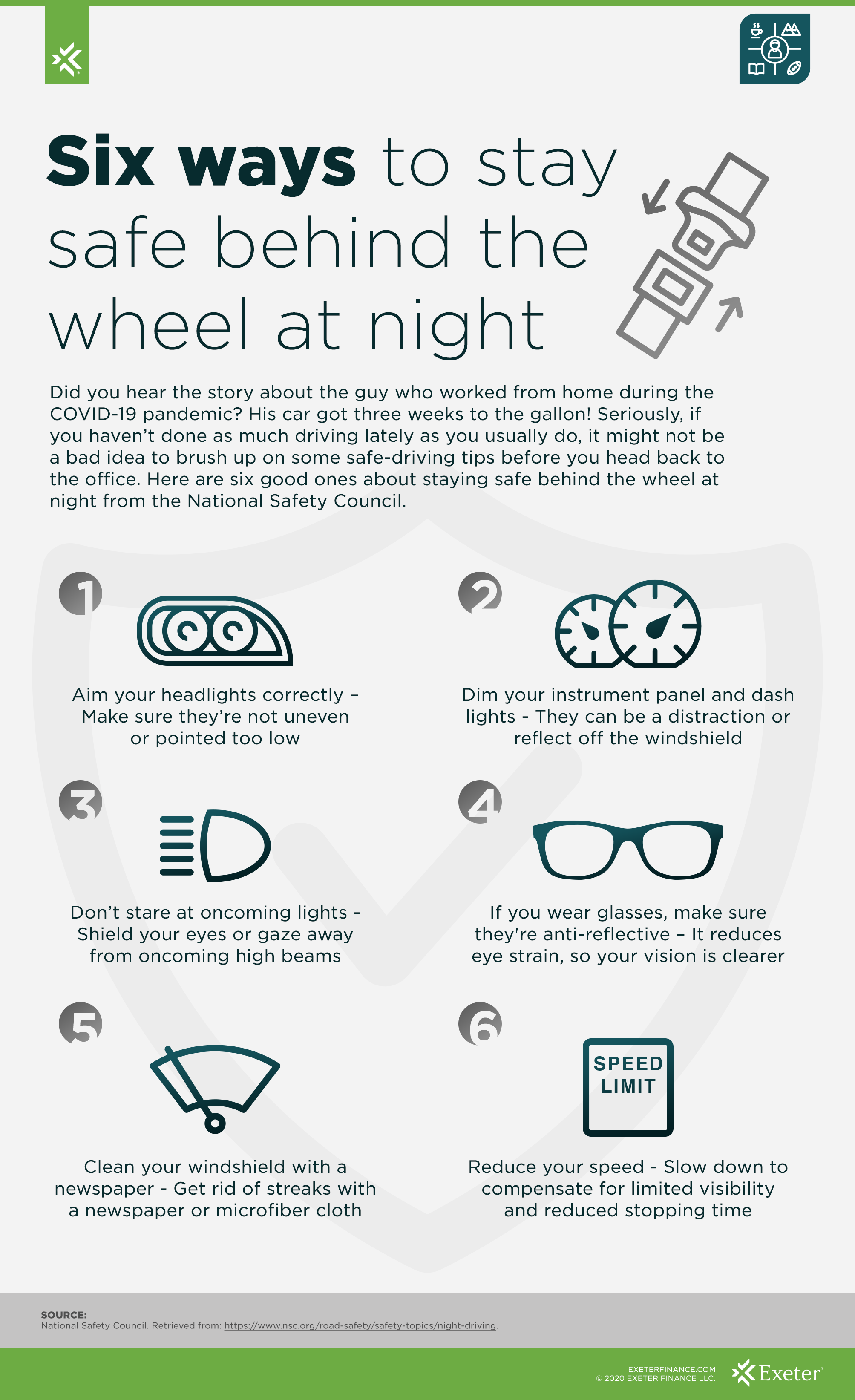 Six ways to stay safe behind the wheel at night

Did you hear the story about the guy who worked from home during the COVID-19 pandemic? His car got three weeks to the gallon! Seriously, if you haven't done as much driving lately as you usually do, it might not be a bad idea to brush up on some safe-driving tips before you head back to the office. Here are six good ones about staying safe behind the wheel at night from the National Safety Council.

1

Aim your headlights correctly – Make sure they're not uneven or pointed too low

2

Dim your instrument panel and dash lights - They can be a distraction or reflect off the windshield

3

Don't stare at oncoming lights - Shield your eyes or gaze away from oncoming high beams

4

If you wear glasses, make sure they're anti-reflective – It reduces eye strain, so your vision is clearer

5

Clean your windshield with a newspaper - Get rid of streaks with a newspaper or microfiber cloth

6

SPEED LIMIT

Reduce your speed - Slow down to compensate for limited visibility and reduced stopping time

SOURCE:
National Safety Council. Retrieved from: https://www.nsc.org/road-safety/safety-topics/night-driving.

EXETERFINANCE.COM
© 2020 EXETER FINANCE LLC.
Exeter