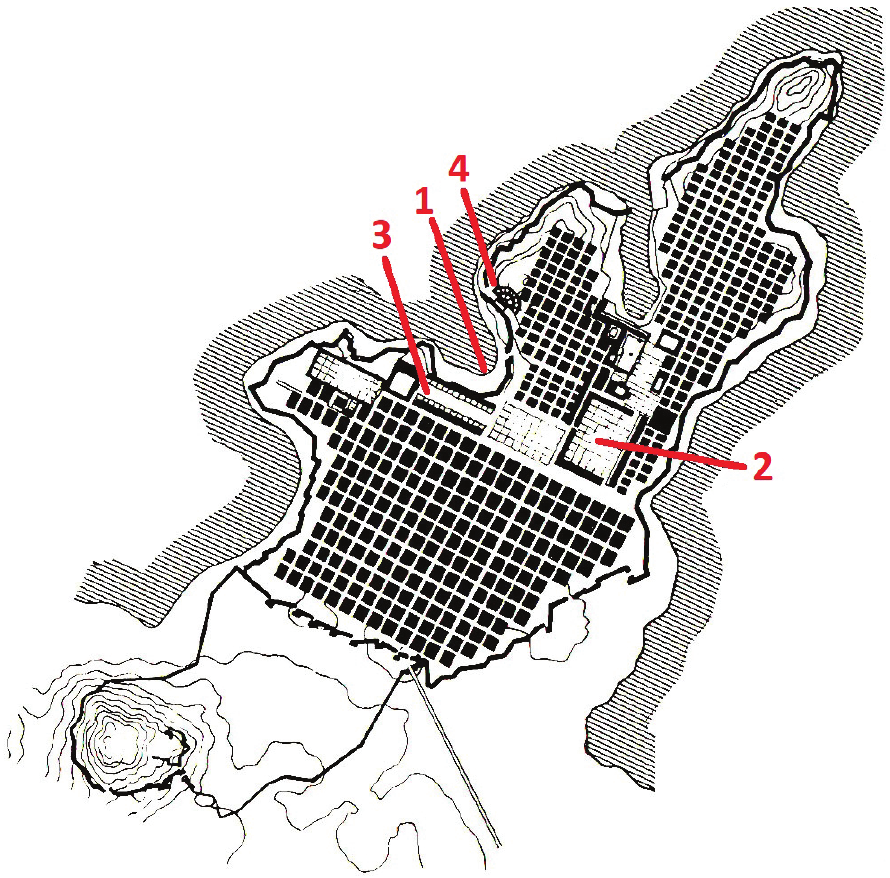 4
1
3
2