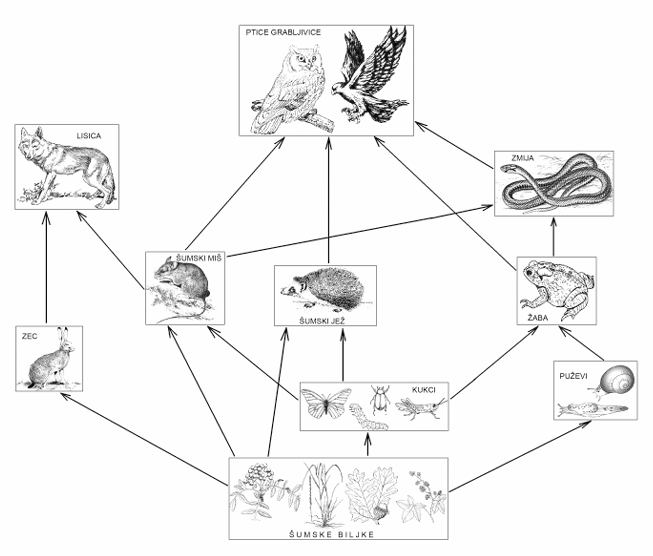 PTICE GRABLJIVICE

LISICA

ZMIJA

ŠUMSKI MIŠ

ŠUMSKI JEŽ

ŽABA

ZEC

KUKCI

PUŽEVI

ŠUMSKE BILJKE