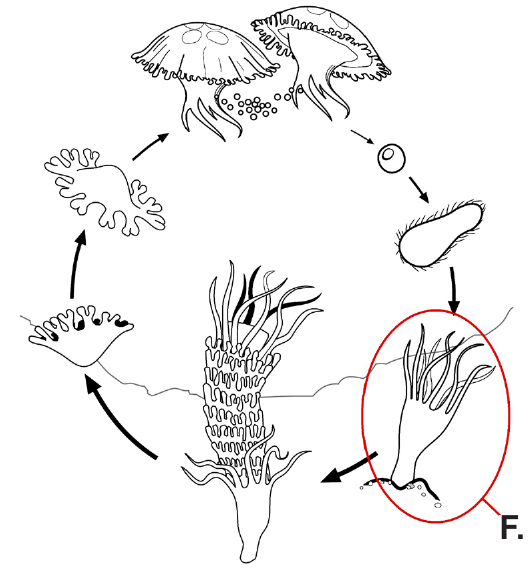 F.