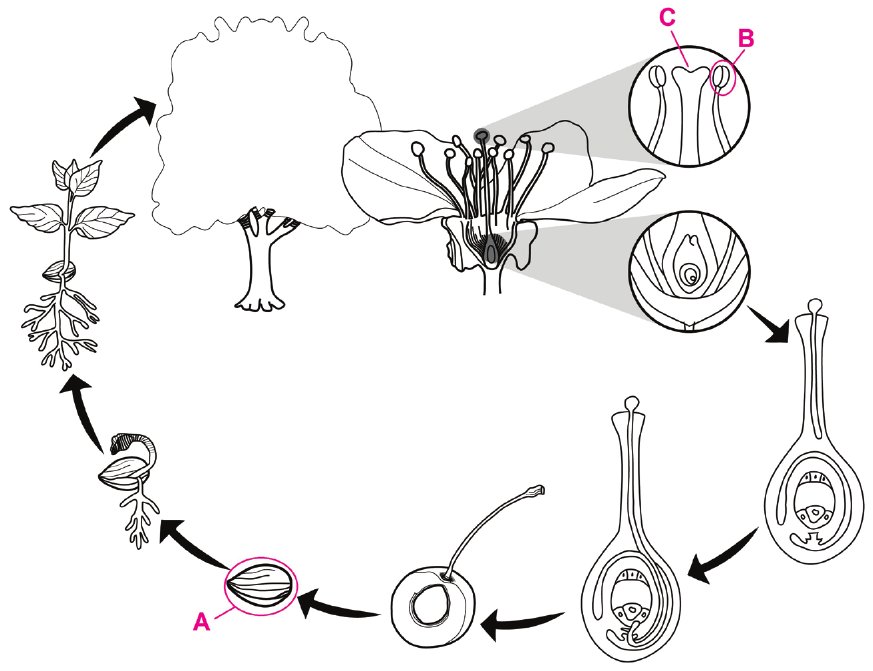 C
B
A