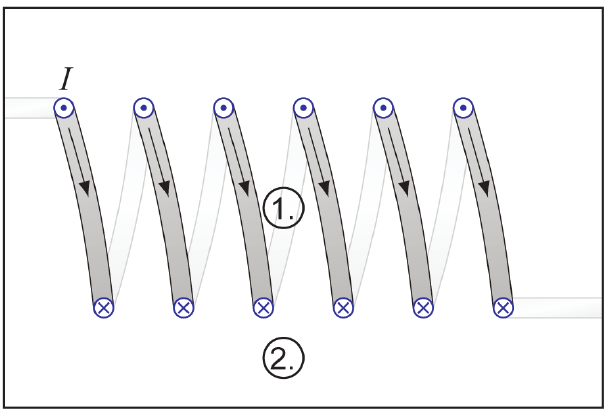 $I$

1.

2.