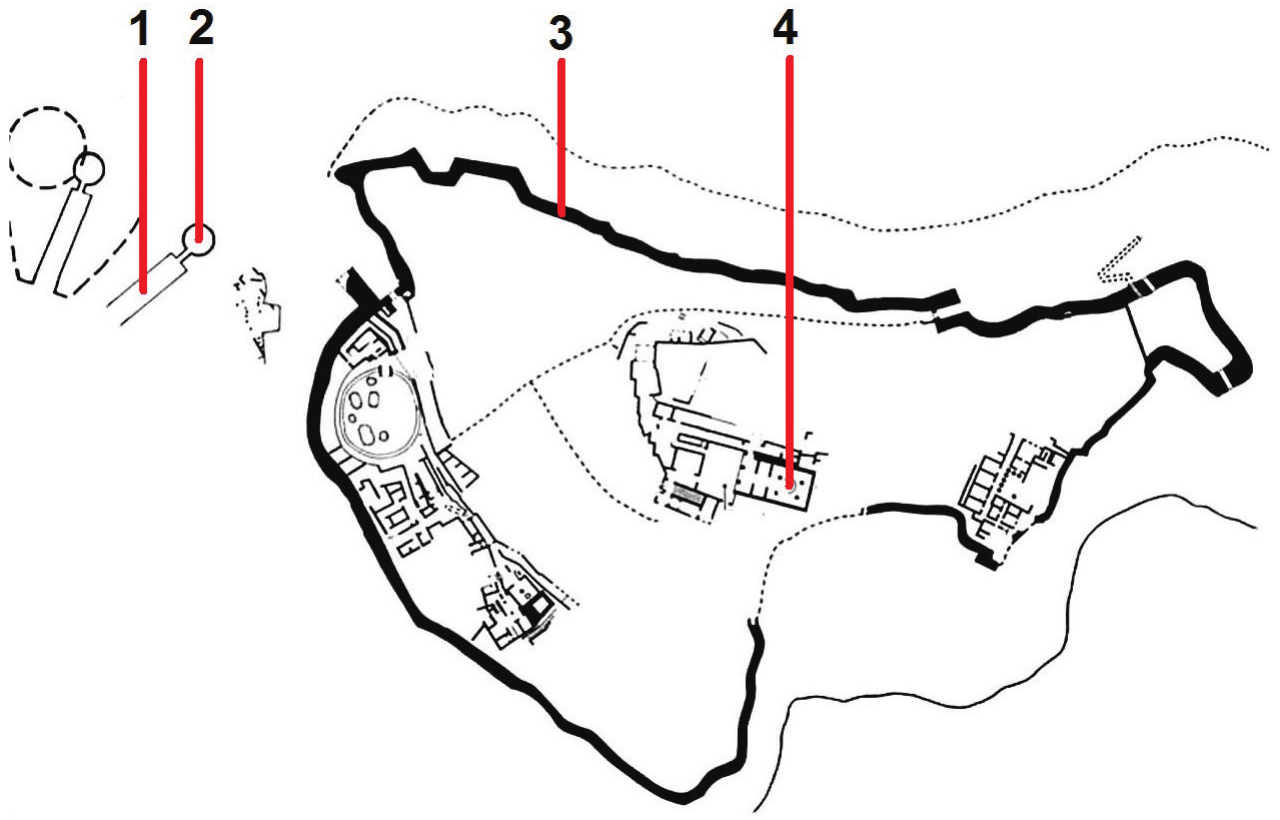 1 2 3 4