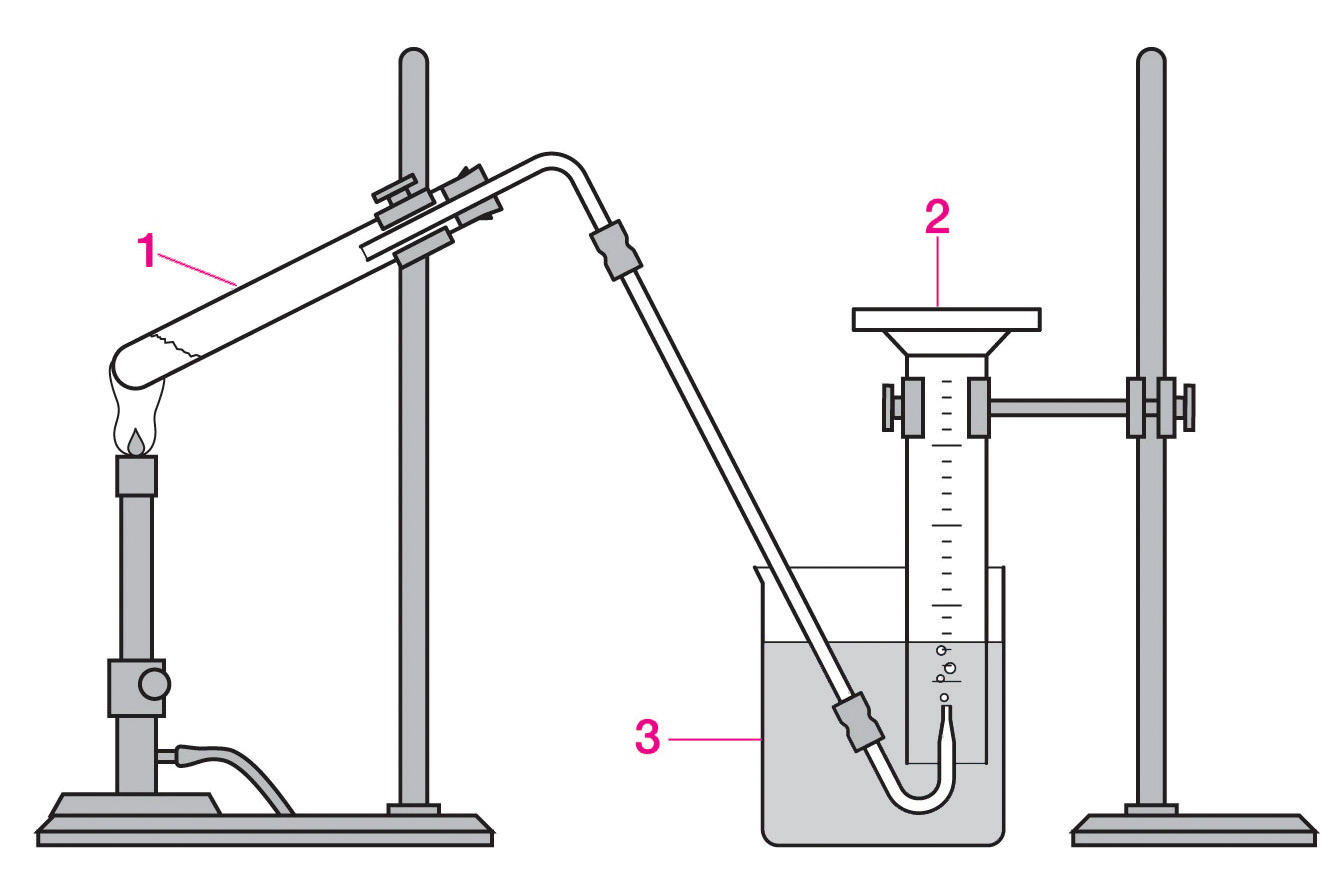 1
2
3