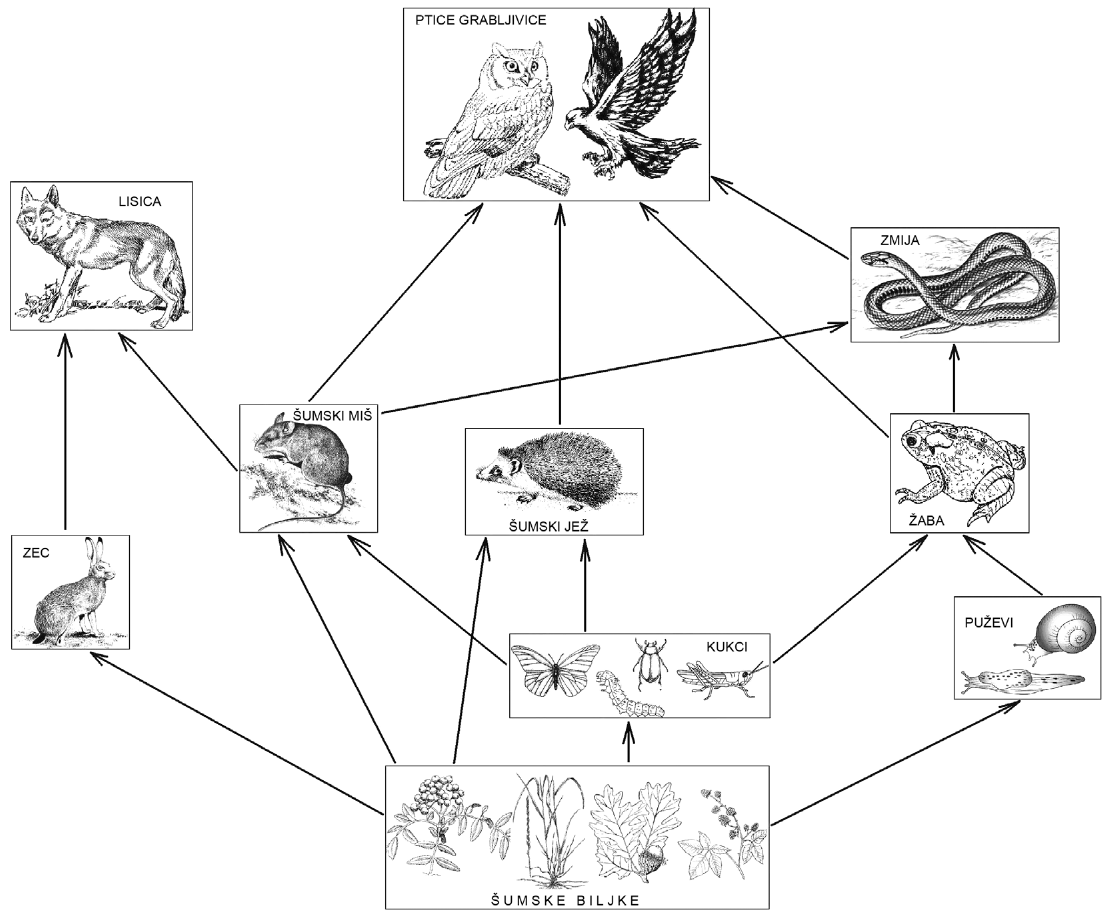 PTICE GRABLJIVICE

LISICA

ZMIJA

ŠUMSKI MIŠ

ŠUMSKI JEŽ

ŽABA

ZEC

KUKCI

PUŽEVI

ŠUMSKE BILJKE