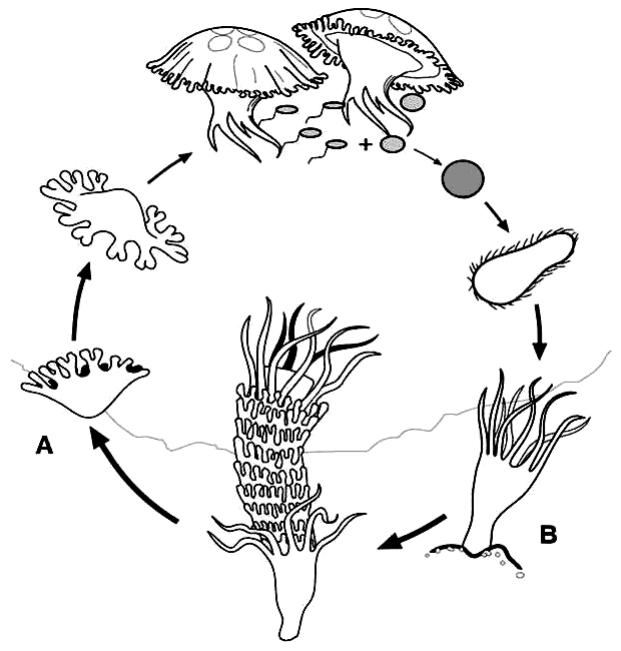 +

A

B