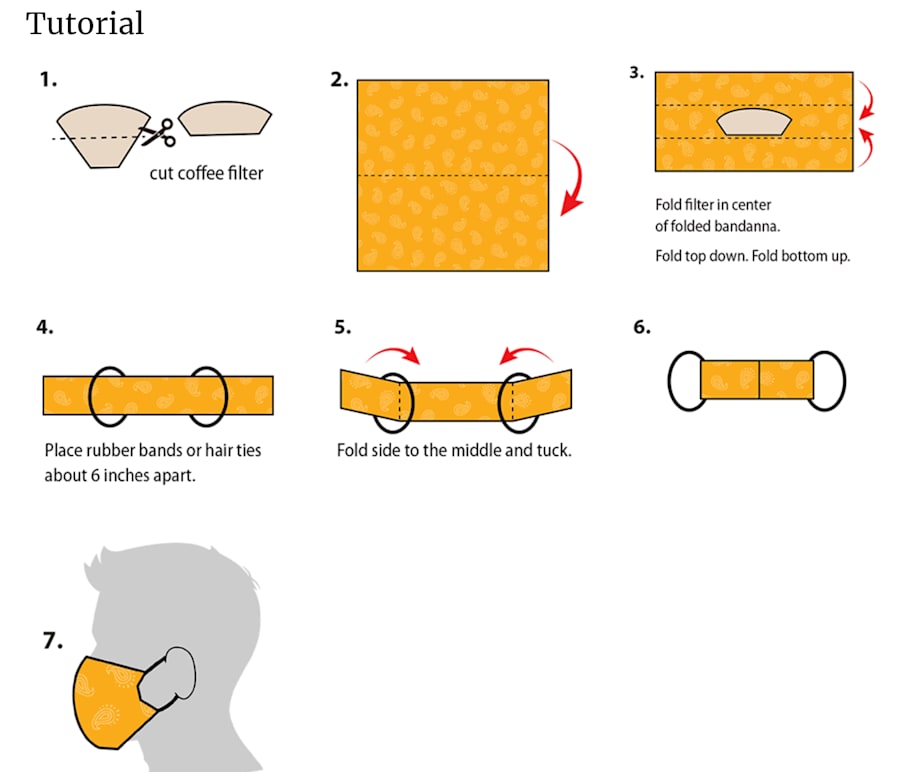 Tutorial

1.

cut coffee filter

2.

3.

Fold filter in center of folded bandanna.

Fold top down. Fold bottom up.

4.

Place rubber bands or hair ties about 6 inches apart.

5.

Fold side to the middle and tuck.

6.

7.