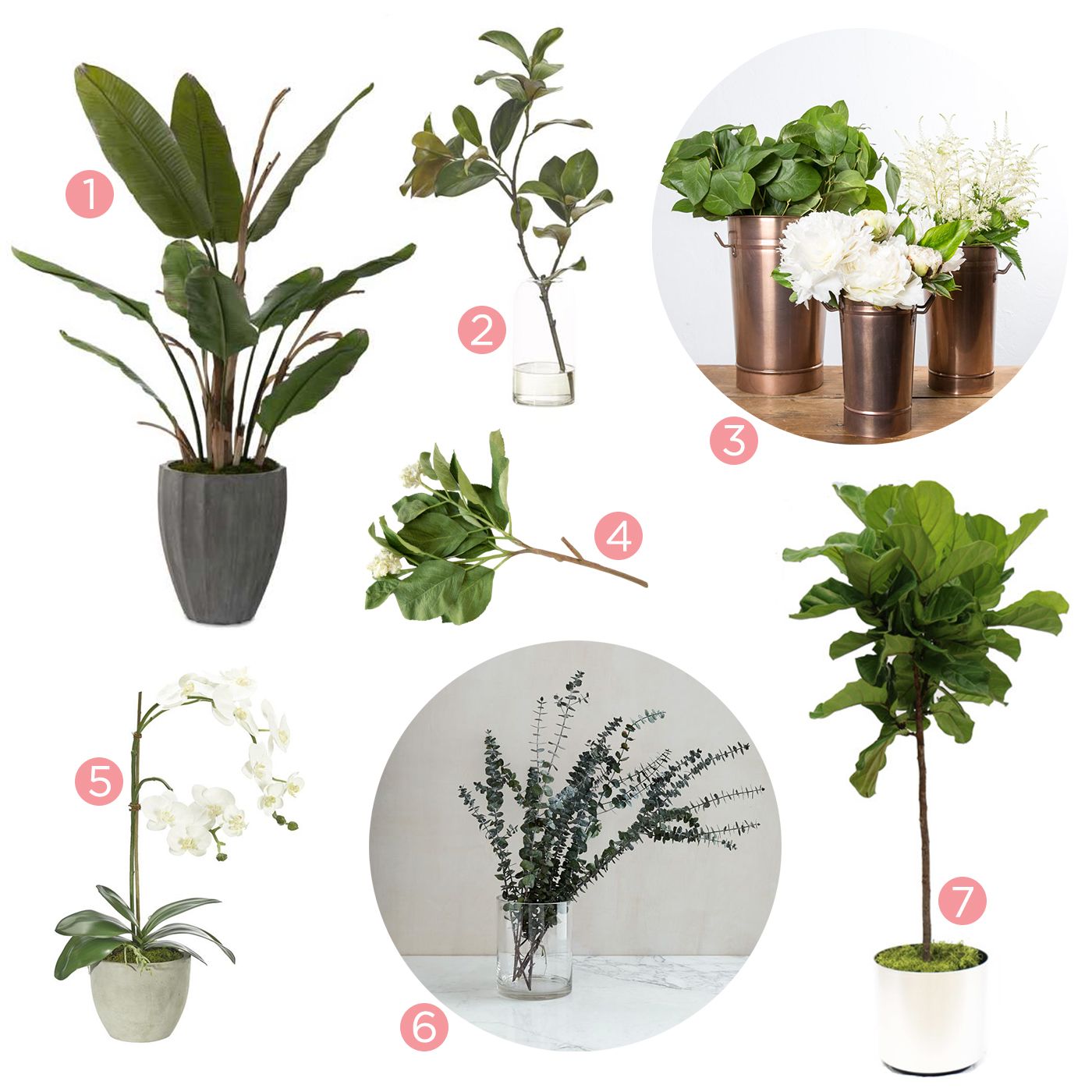 1
2
3
4
5
6
7