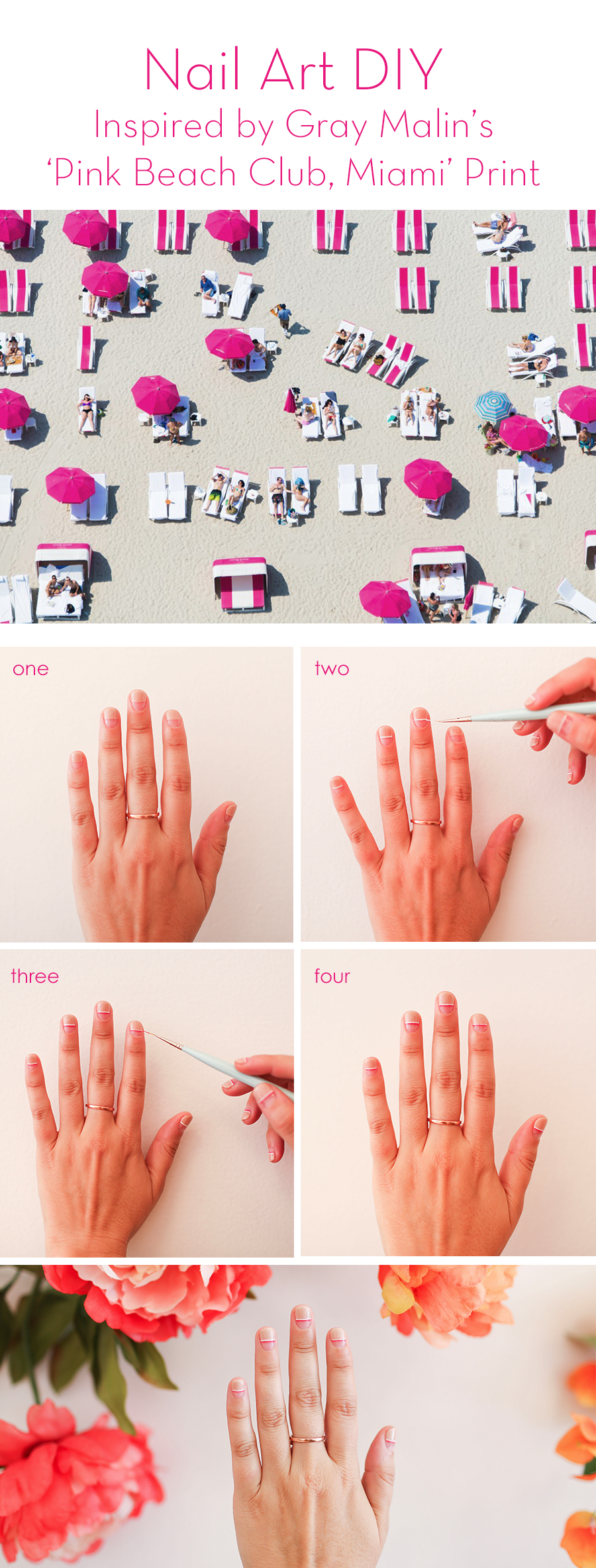 Nail Art DIY
Inspired by Gray Malin's
'Pink Beach Club, Miami' Print

one

two

three

four