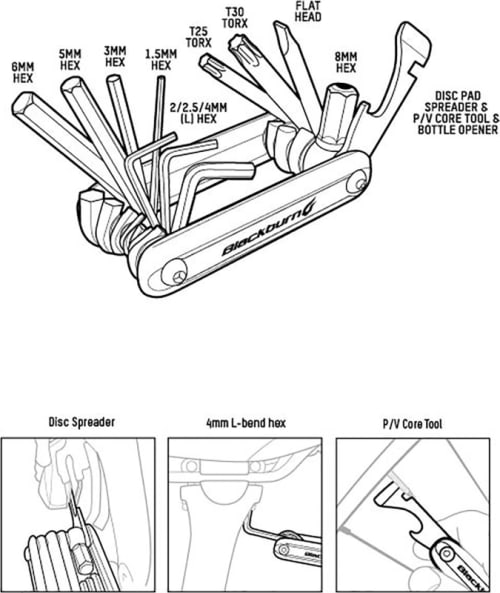 6MM HEX

5MM HEX

3MM HEX

1.5MM HEX

2/2.5/4MM (L) HEX

T25 TORX

T30 TORX

FLAT HEAD

8MM HEX

DISC PAD SPREADER & P/V CORE TOOL & BOTTLE OPENER

Blackburn

Disc Spreader

4mm L-bend hex

P/V Core Tool

Black