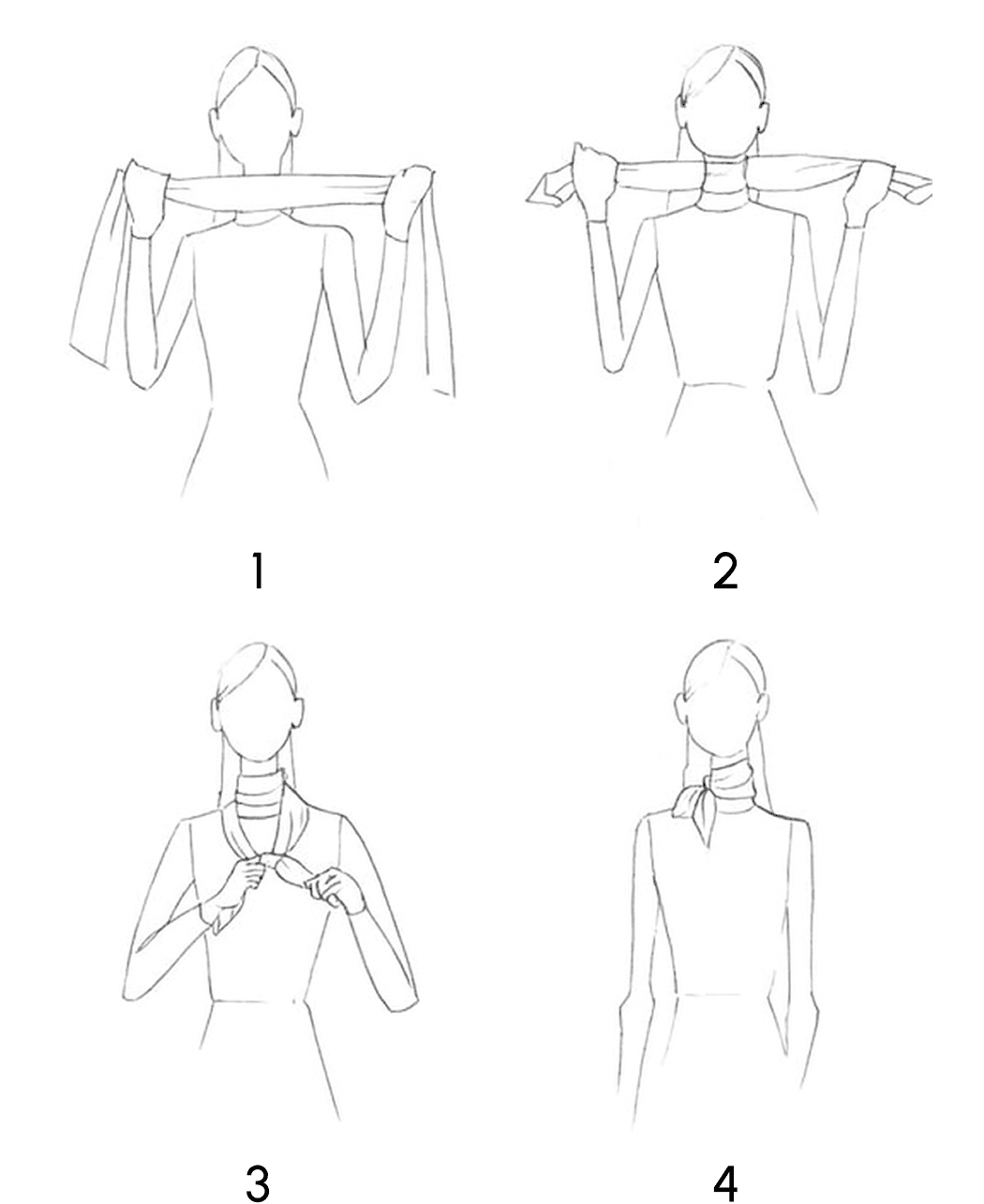 1

2

3

4