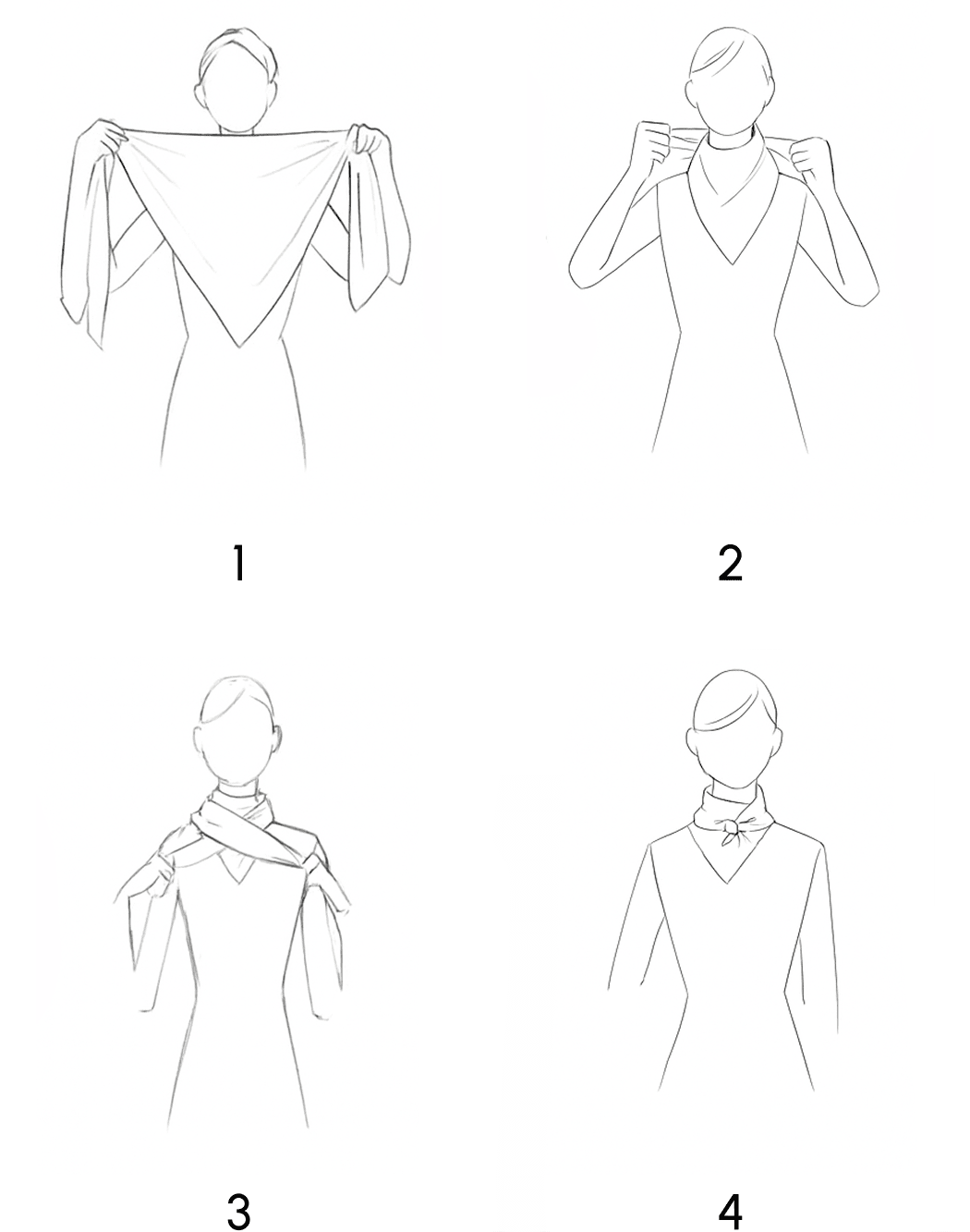 1

2

3

4