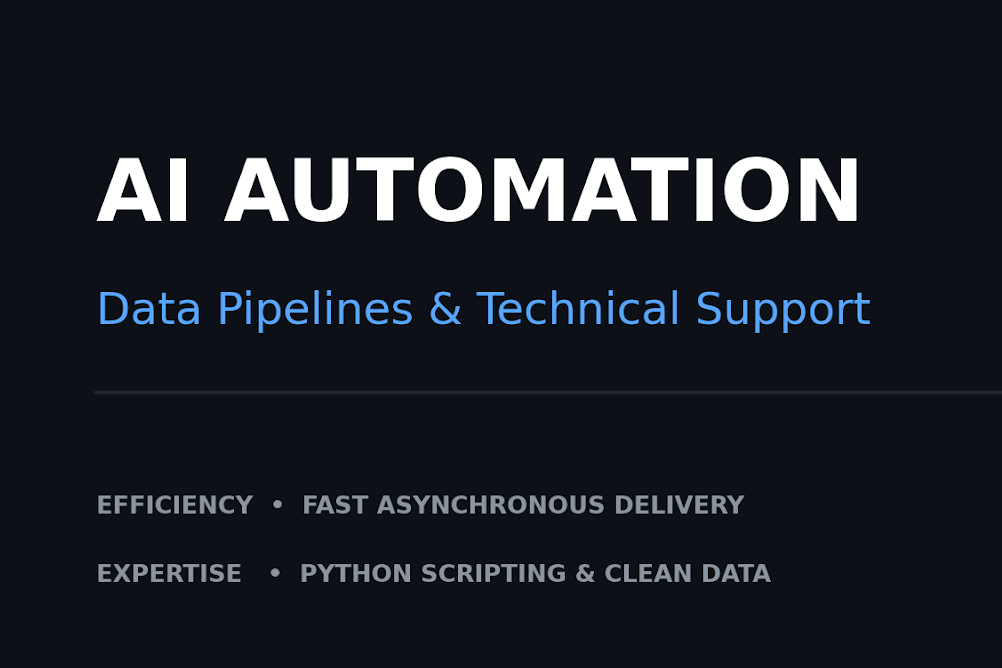 AI AUTOMATION

Data Pipelines & Technical Support

EFFICIENCY • FAST ASYNCHRONOUS DELIVERY

EXPERTISE • PYTHON SCRIPTING & CLEAN DATA