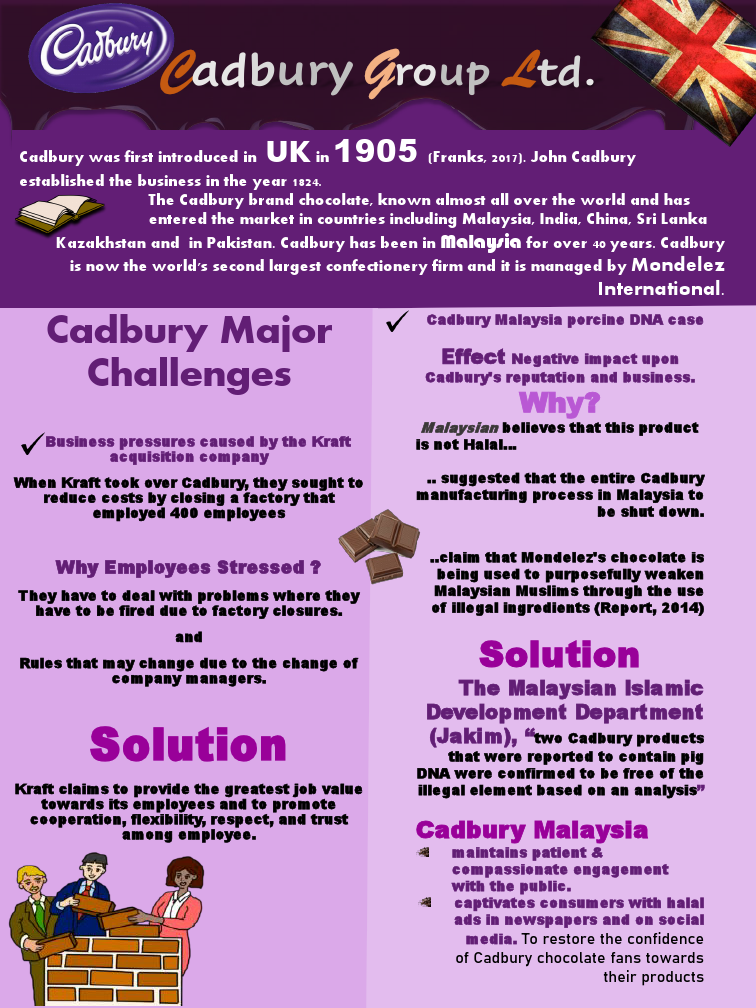 Cadbury

Cadbury Group Ltd.

Cadbury was first introduced in UK in 1905 (Franks, 2017). John Cadbury established the business in the year 1824.

The Cadbury brand chocolate, known almost all over the world and has entered the market in countries including Malaysia, India, China, Sri Lanka Kazakhstan and in Pakistan. Cadbury has been in Malaysia for over 40 years. Cadbury is now the world's second largest confectionery firm and it is managed by Mondelez International.

Cadbury Major Challenges

✓ Business pressures caused by the Kraft acquisition company

When Kraft took over Cadbury, they sought to reduce costs by closing a factory that employed 400 employees

Why Employees Stressed ?

They have to deal with problems where they have to be fired due to factory closures.

and

Rules that may change due to the change of company managers.

Solution

Kraft claims to provide the greatest job value towards its employees and to promote cooperation, flexibility, respect, and trust among employee.

✓ Cadbury Malaysia porcine DNA case

Effect Negative impact upon Cadbury's reputation and business.

Why?

Malaysian believes that this product is not Halal...

.. suggested that the entire Cadbury manufacturing process in Malaysia to be shut down.

..claim that Mondelez's chocolate is being used to purposefully weaken Malaysian Muslims through the use of illegal ingredients (Report, 2014)

Solution

The Malaysian Islamic Development Department (Jakim), "two Cadbury products that were reported to contain pig DNA were confirmed to be free of the illegal element based on an analysis"

Cadbury Malaysia

maintains patient & compassionate engagement with the public.

captivates consumers with halal ads in newspapers and on social media. To restore the confidence of Cadbury chocolate fans towards their products