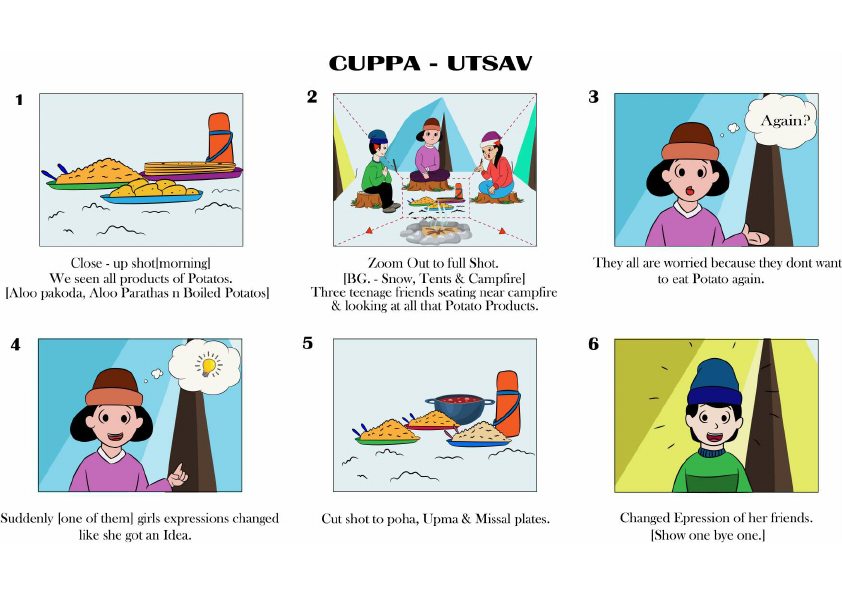 CUPPA - UTSAV

1

Close - up shot[morning]
We seen all products of Potatos.
[Aloo pakoda, Aloo Parathas n Boiled Potatos]

2

Zoom Out to full Shot.
[BG. - Snow, Tents & Campfire]
Three teenage friends seating near campfire & looking at all that Potato Products.

3

Again?

They all are worried because they dont want to eat Potato again.

4

Suddenly [one of them] girls expressions changed like she got an Idea.

5

Cut shot to poha, Upma & Missal plates.

6

Changed Epression of her friends.
[Show one bye one.]