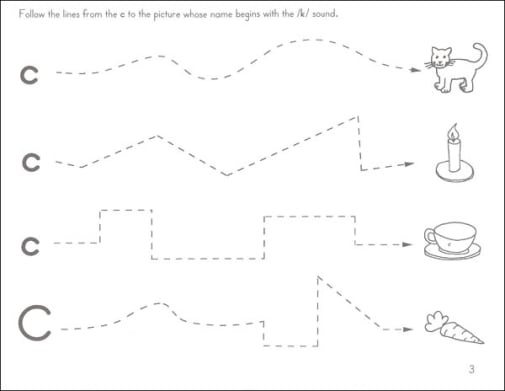 Follow the lines from the c to the picture whose name begins with the /k/ sound.

c

c

c

C

3