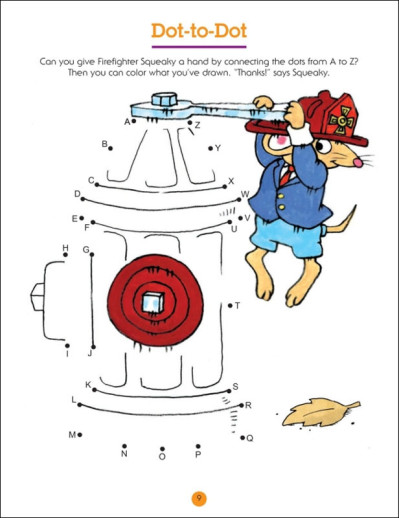 Dot-to-Dot

Can you give Firefighter Squeaky a hand by connecting the dots from A to Z? Then you can color what you've drawn. "Thanks!" says Squeaky.

A Z
B Y
C X
D W
E F V U
H G
T
I J
K S
L R
M Q
N O P

9