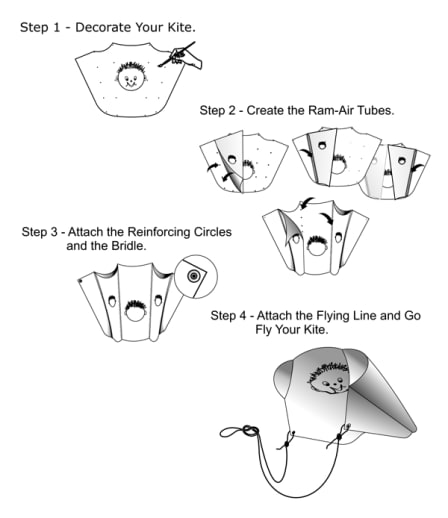 Step 1 - Decorate Your Kite.

Step 2 - Create the Ram-Air Tubes.

Step 3 - Attach the Reinforcing Circles and the Bridle.

Step 4 - Attach the Flying Line and Go Fly Your Kite.