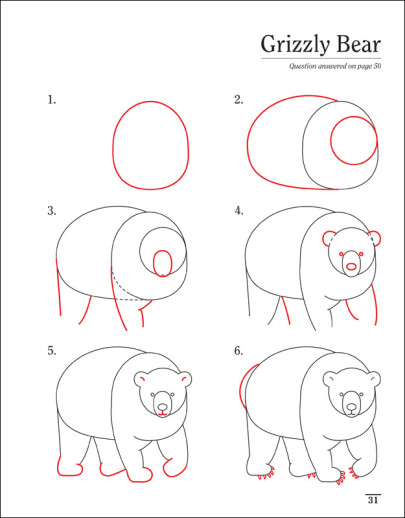 Grizzly Bear

Question answered on page 50

1.

2.

3.

4.

5.

6.

31