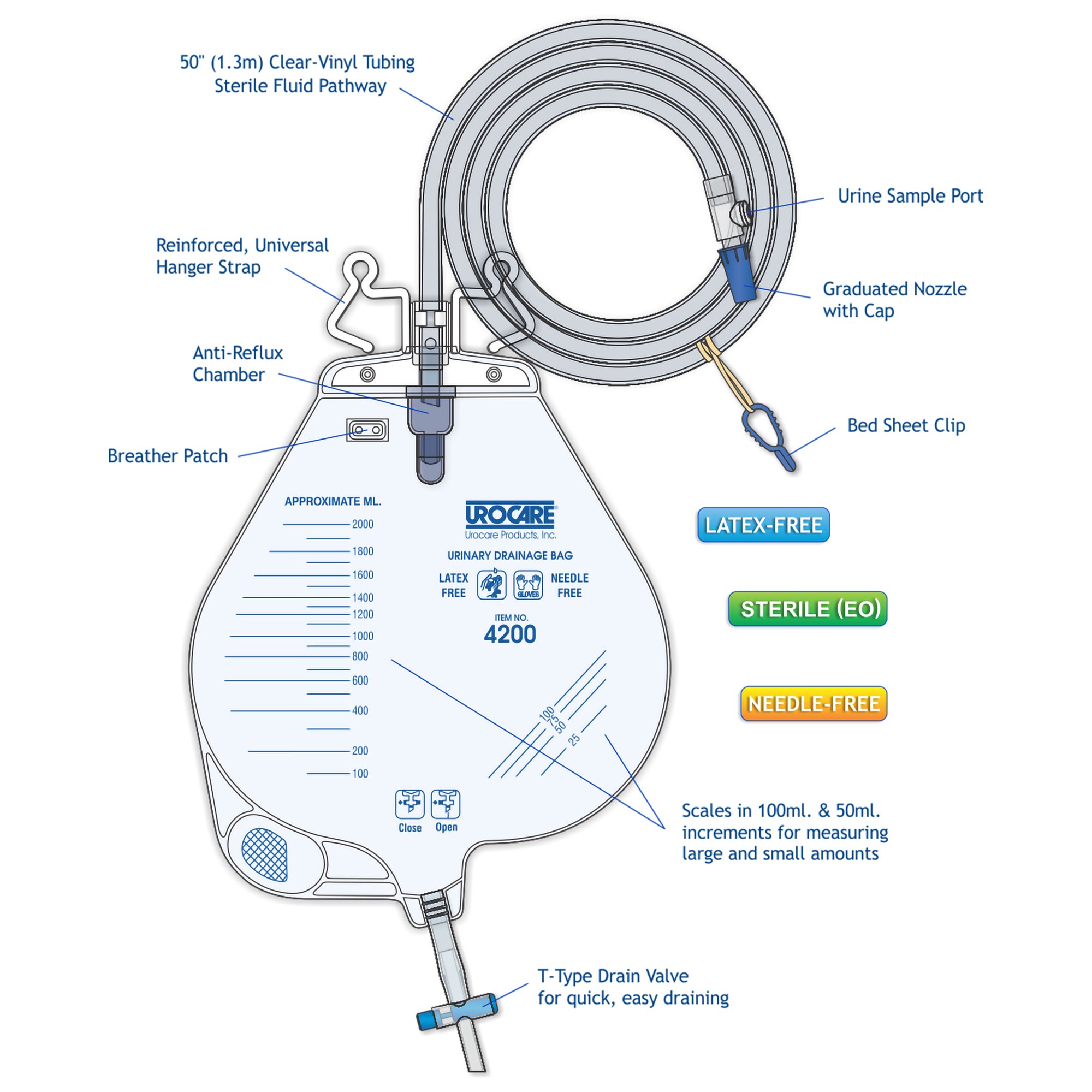 50" (1.3m) Clear-Vinyl Tubing
Sterile Fluid Pathway

Urine Sample Port

Reinforced, Universal
Hanger Strap

Graduated Nozzle
with Cap

Anti-Reflux
Chamber

Bed Sheet Clip

Breather Patch

APPROXIMATE ML.
2000
1800
1600
1400
1200
1000
800
600
400
200
100

UROCARE
Urocare Products, Inc.

URINARY DRAINAGE BAG

LATEX FREE

GLOVES

NEEDLE FREE

ITEM NO.
4200

100
75
50
25

Close Open

LATEX-FREE

STERILE (EO)

NEEDLE-FREE

Scales in 100ml. & 50ml. increments for measuring large and small amounts

T-Type Drain Valve
for quick, easy draining