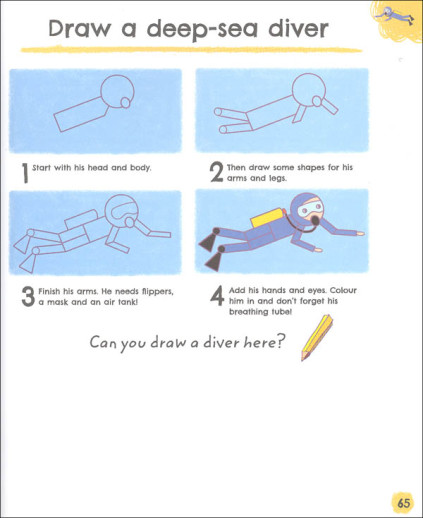 Draw a deep-sea diver

1 Start with his head and body.

2 Then draw some shapes for his arms and legs.

3 Finish his arms. He needs flippers, a mask and an air tank!

4 Add his hands and eyes. Colour him in and don't forget his breathing tube!

Can you draw a diver here?

65