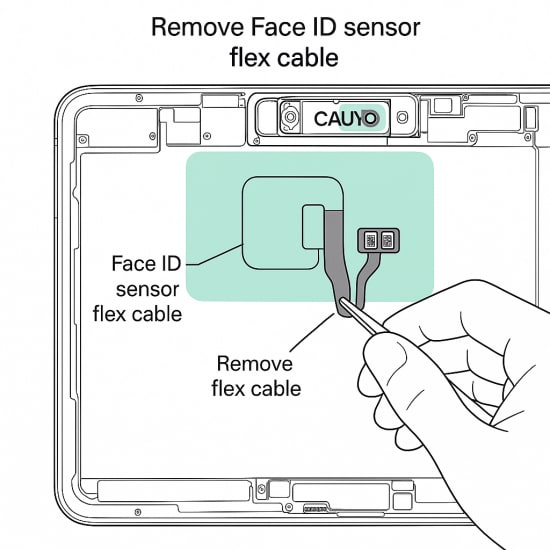 Remove Face ID sensor flex cable

CAUYO

Face ID sensor flex cable

Remove flex cable