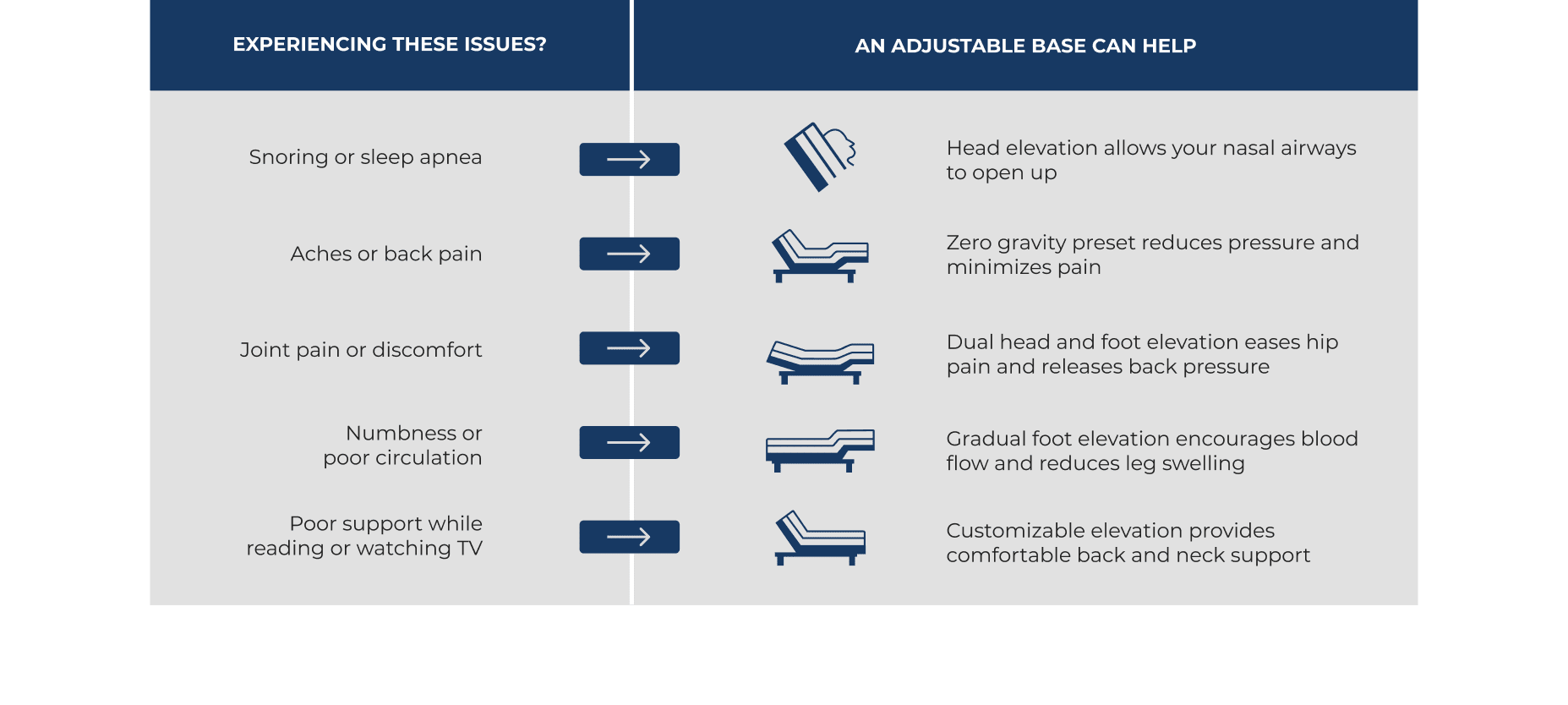 | EXPERIENCING THESE ISSUES? | AN ADJUSTABLE BASE CAN HELP |
|---|---|
| Snoring or sleep apnea | Head elevation allows your nasal airways to open up |
| Aches or back pain | Zero gravity preset reduces pressure and minimizes pain |
| Joint pain or discomfort | Dual head and foot elevation eases hip pain and releases back pressure |
| Numbness or poor circulation | Gradual foot elevation encourages blood flow and reduces leg swelling |
| Poor support while reading or watching TV | Customizable elevation provides comfortable back and neck support |