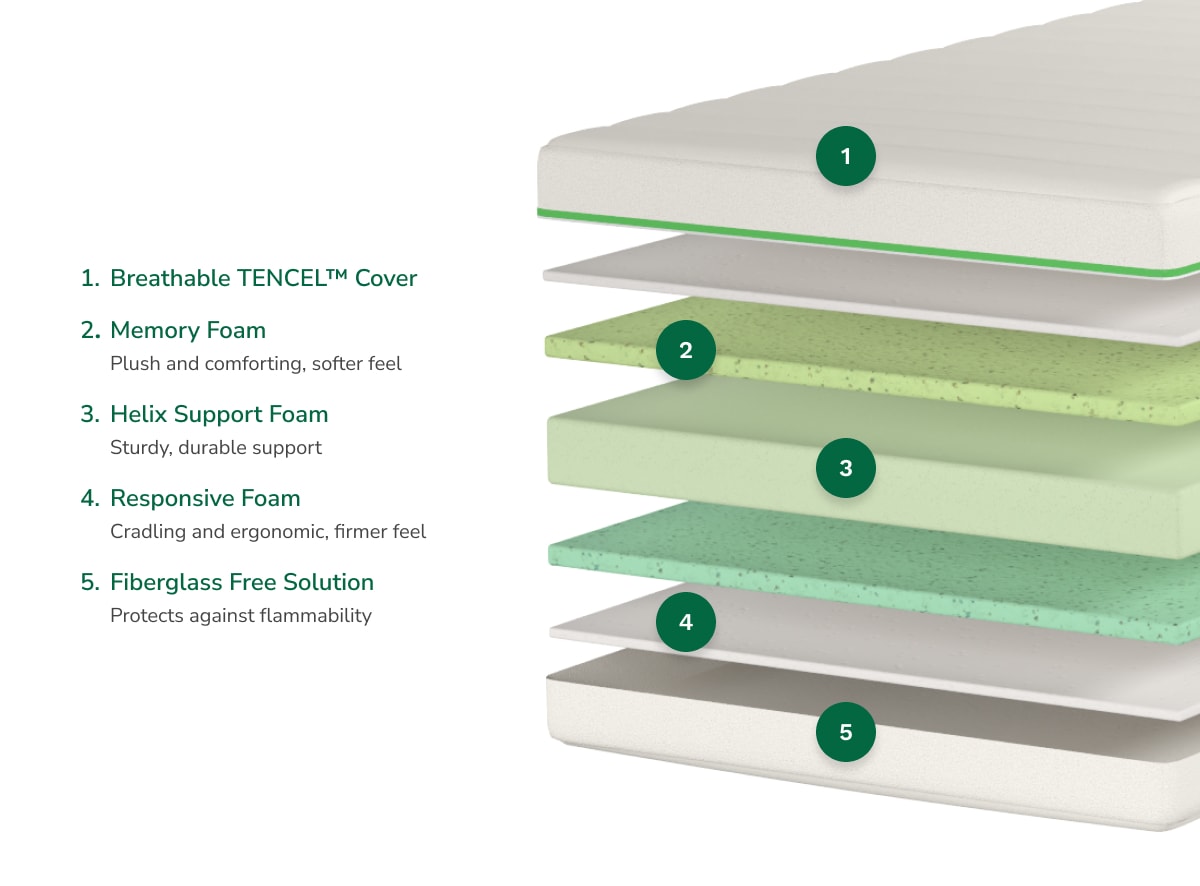 1. Breathable TENCEL™ Cover

2. Memory Foam
Plush and comforting, softer feel

3. Helix Support Foam
Sturdy, durable support

4. Responsive Foam
Cradling and ergonomic, firmer feel

5. Fiberglass Free Solution
Protects against flammability

1

2

3

4

5