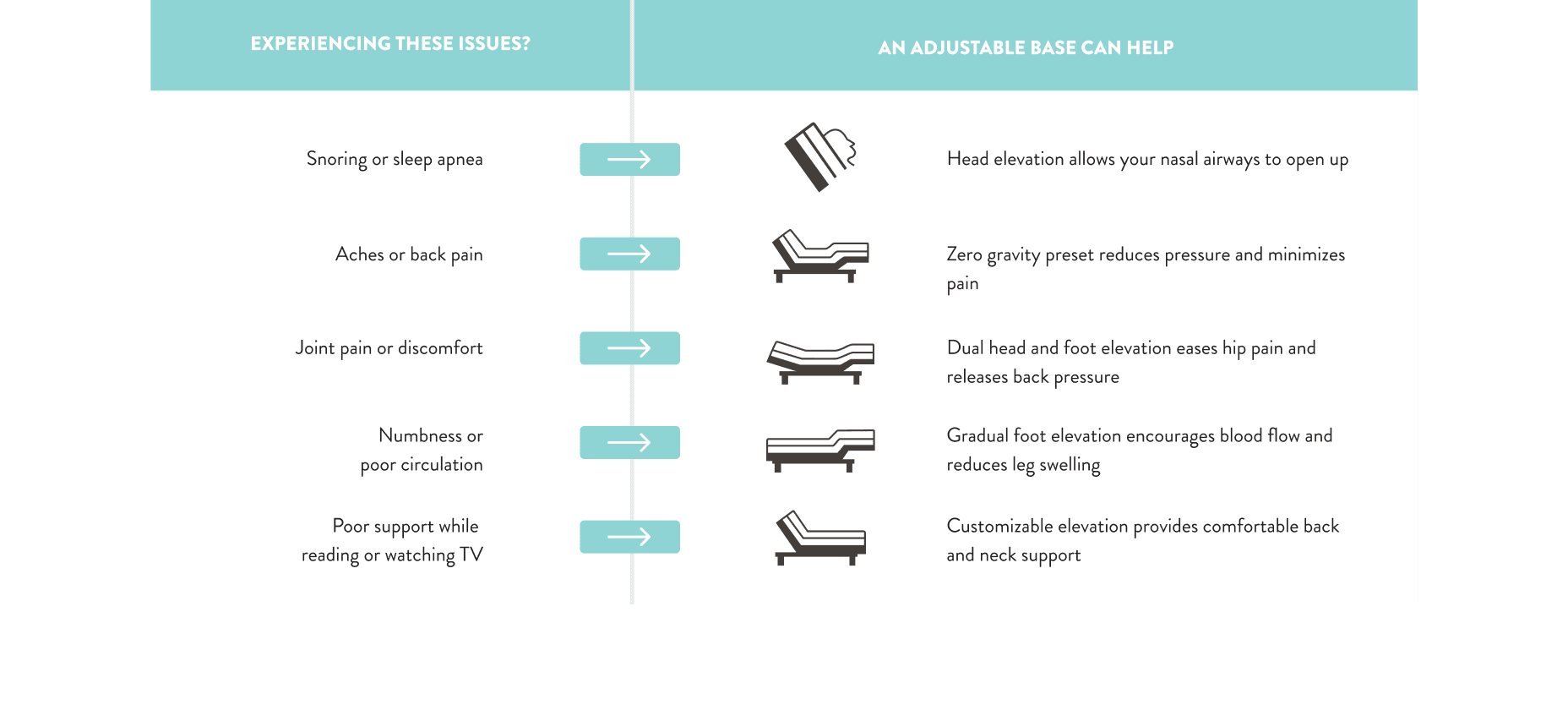 | EXPERIENCING THESE ISSUES? | AN ADJUSTABLE BASE CAN HELP |
|---|---|
| Snoring or sleep apnea | Head elevation allows your nasal airways to open up |
| Aches or back pain | Zero gravity preset reduces pressure and minimizes pain |
| Joint pain or discomfort | Dual head and foot elevation eases hip pain and releases back pressure |
| Numbness or poor circulation | Gradual foot elevation encourages blood flow and reduces leg swelling |
| Poor support while reading or watching TV | Customizable elevation provides comfortable back and neck support |